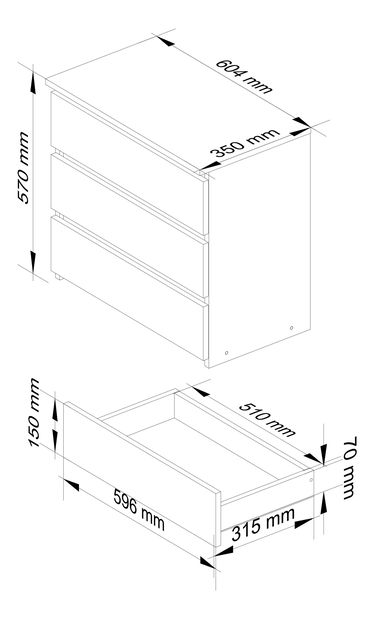 604 mm
350 mm
570 mm
150 mm
510 mm
70 mm
596 mm
315 mm