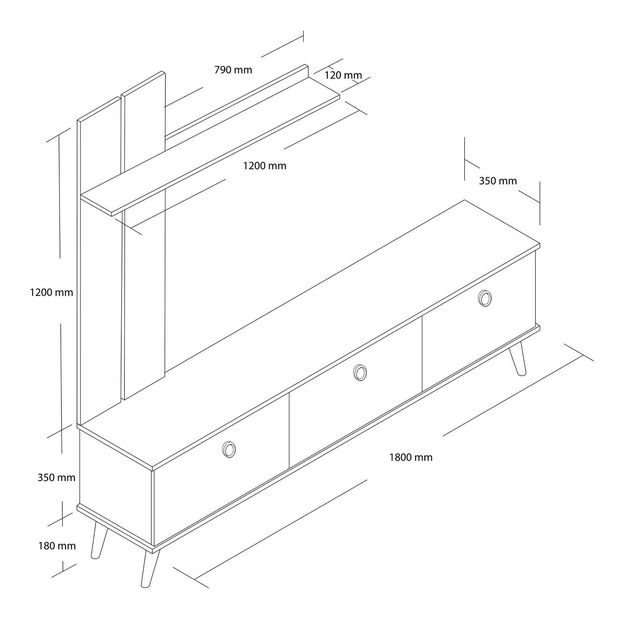 790 mm
120 mm
1200 mm
350 mm
1200 mm
1800 mm
350 mm
180 mm