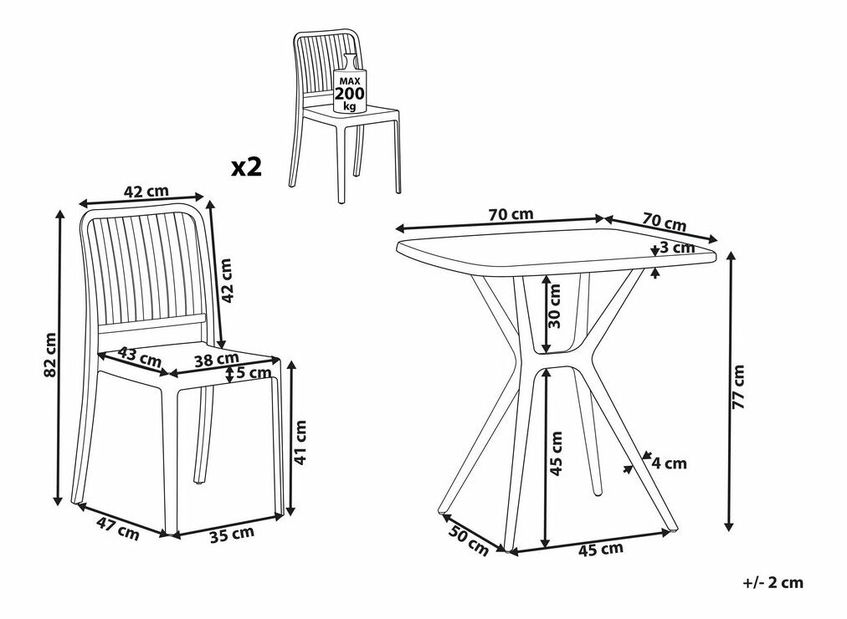 MAX
200
kg

x2

42 cm
42 cm
82 cm
43 cm
38 cm
5 cm
41 cm
47 cm
35 cm

70 cm
70 cm
3 cm
30 cm
77 cm
45 cm
4 cm
50 cm
45 cm

+/- 2 cm