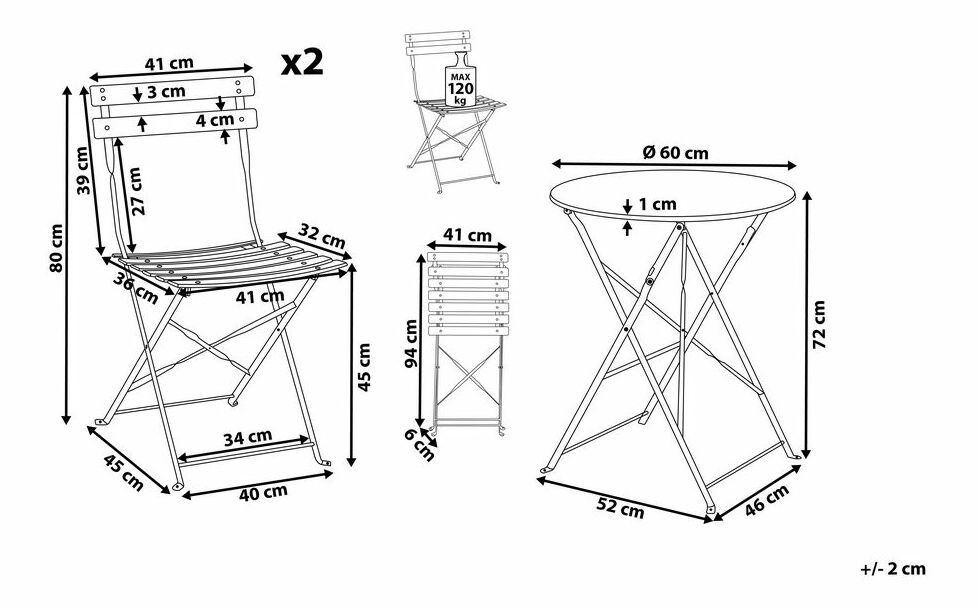 41 cm
x2
3 cm
4 cm
39 cm
27 cm
80 cm
32 cm
36 cm
41 cm
45 cm
34 cm
45 cm
40 cm
MAX
120
kg
41 cm
94 cm
6 cm
Ø 60 cm
1 cm
72 cm
52 cm
46 cm
+/- 2 cm