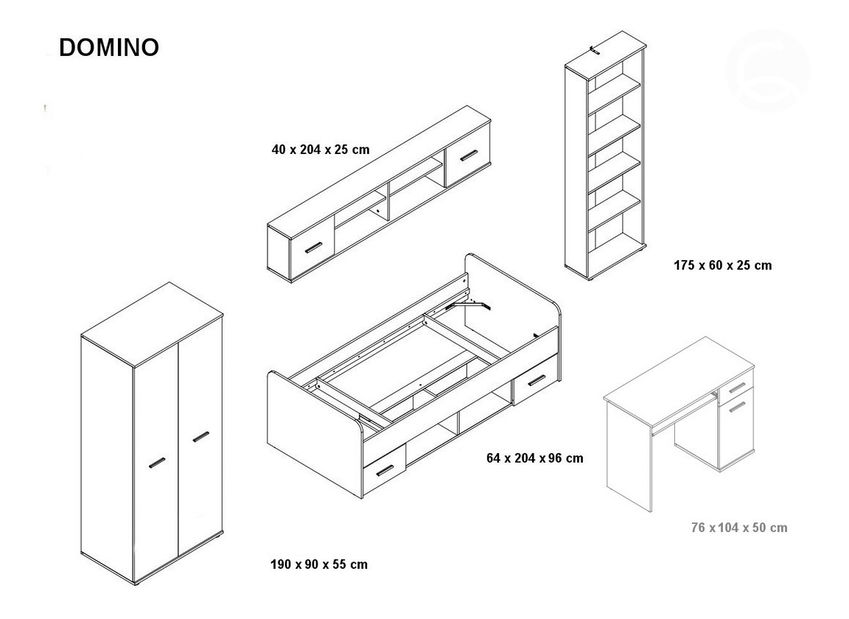 DOMINO

40 x 204 x 25 cm

175 x 60 x 25 cm

64 x 204 x 96 cm

76 x 104 x 50 cm

190 x 90 x 55 cm