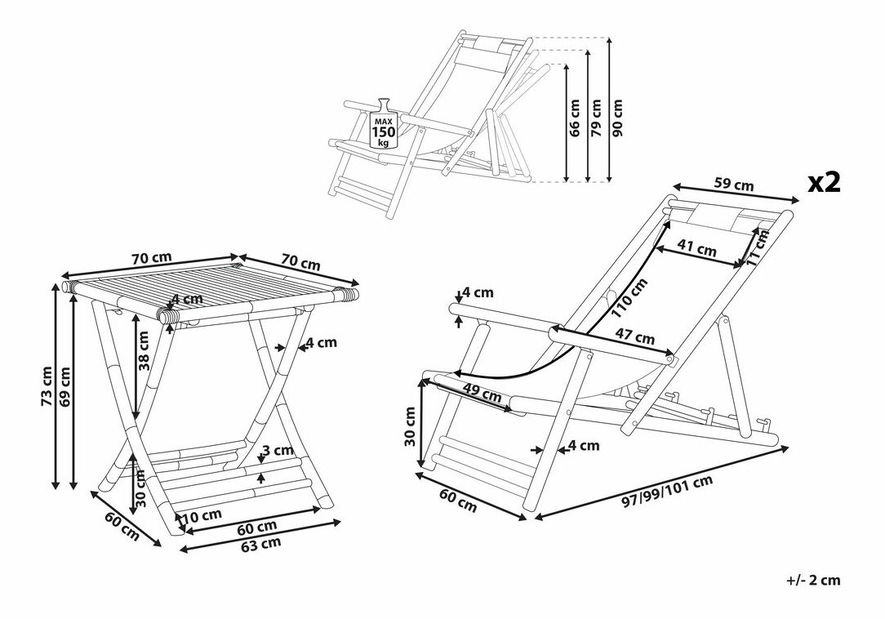 MAX 150 kg

66 cm
79 cm
90 cm

x2

59 cm
41 cm
11 cm
110 cm
4 cm
47 cm
49 cm
30 cm
4 cm
60 cm
97/99/101 cm

70 cm
70 cm
4 cm
38 cm
4 cm
73 cm
69 cm
3 cm
30 cm
10 cm
60 cm
60 cm
63 cm

+/- 2 cm