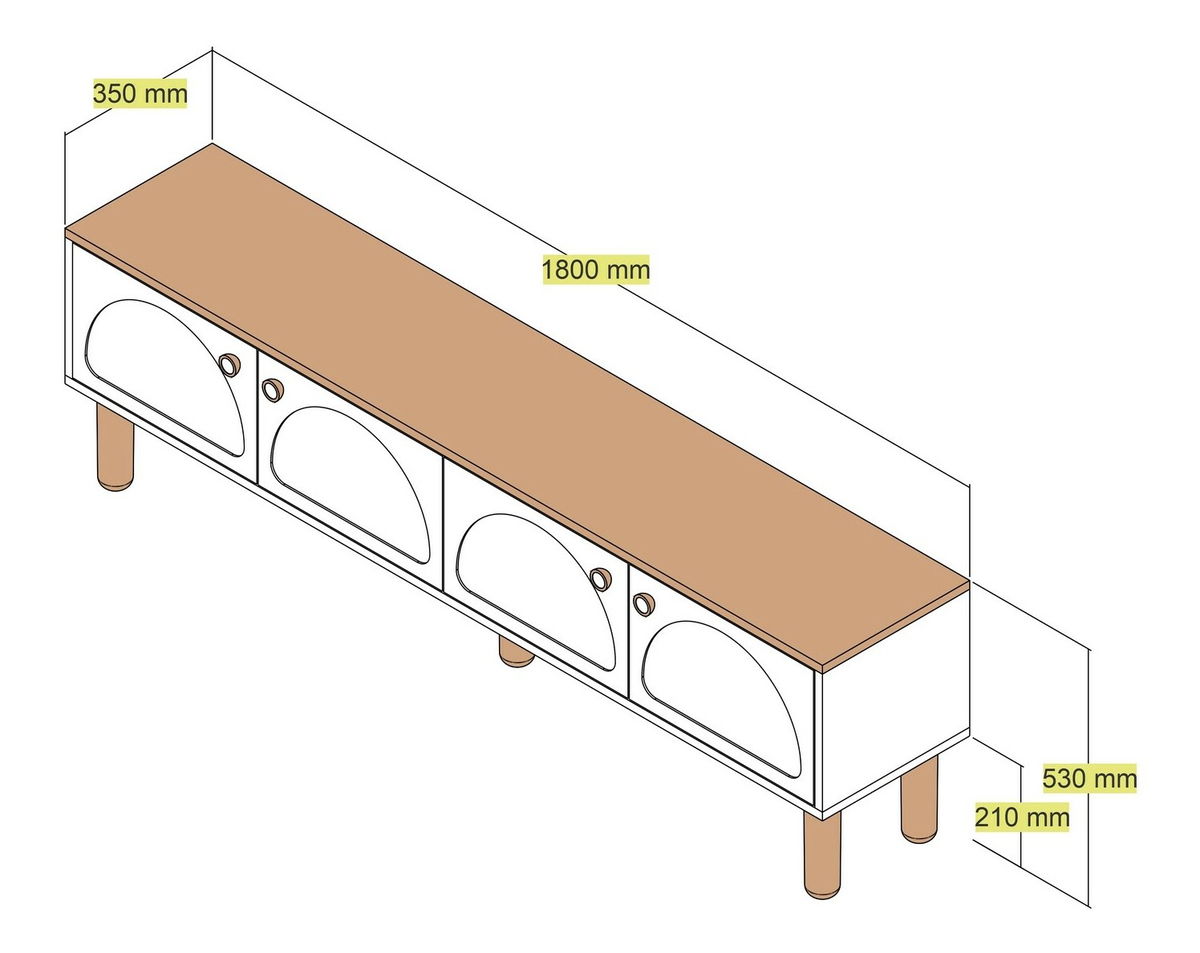 350 mm

1800 mm

530 mm

210 mm