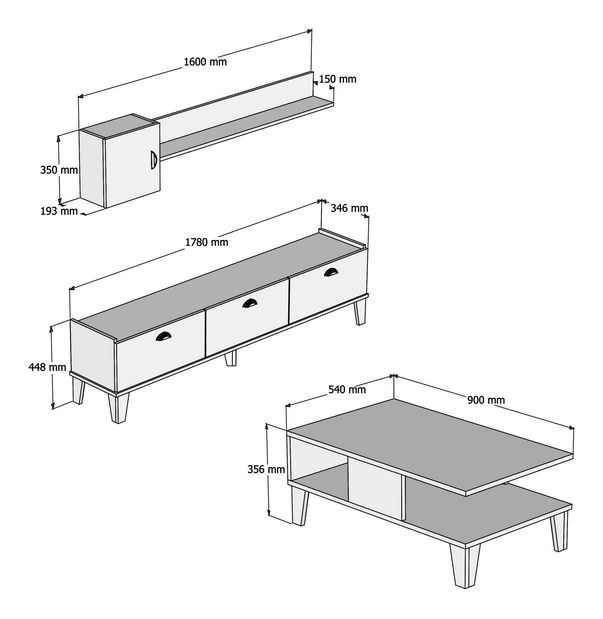 1600 mm
150 mm
350 mm
193 mm
346 mm
1780 mm
448 mm
540 mm
900 mm
356 mm