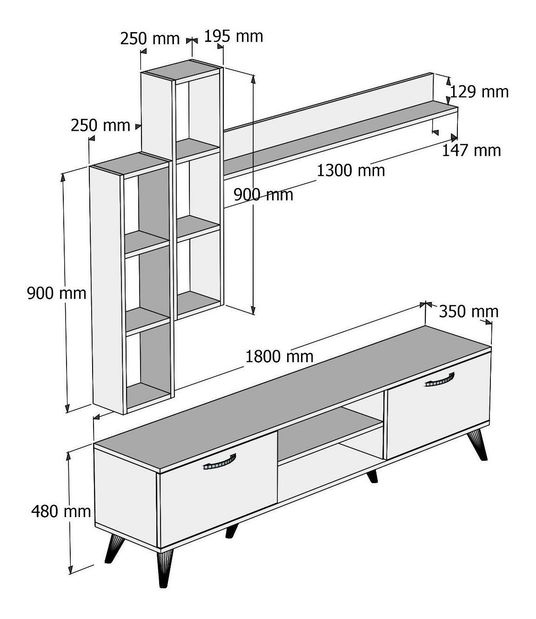 250 mm
195 mm
129 mm
250 mm
147 mm
1300 mm
900 mm
900 mm
350 mm
1800 mm
480 mm