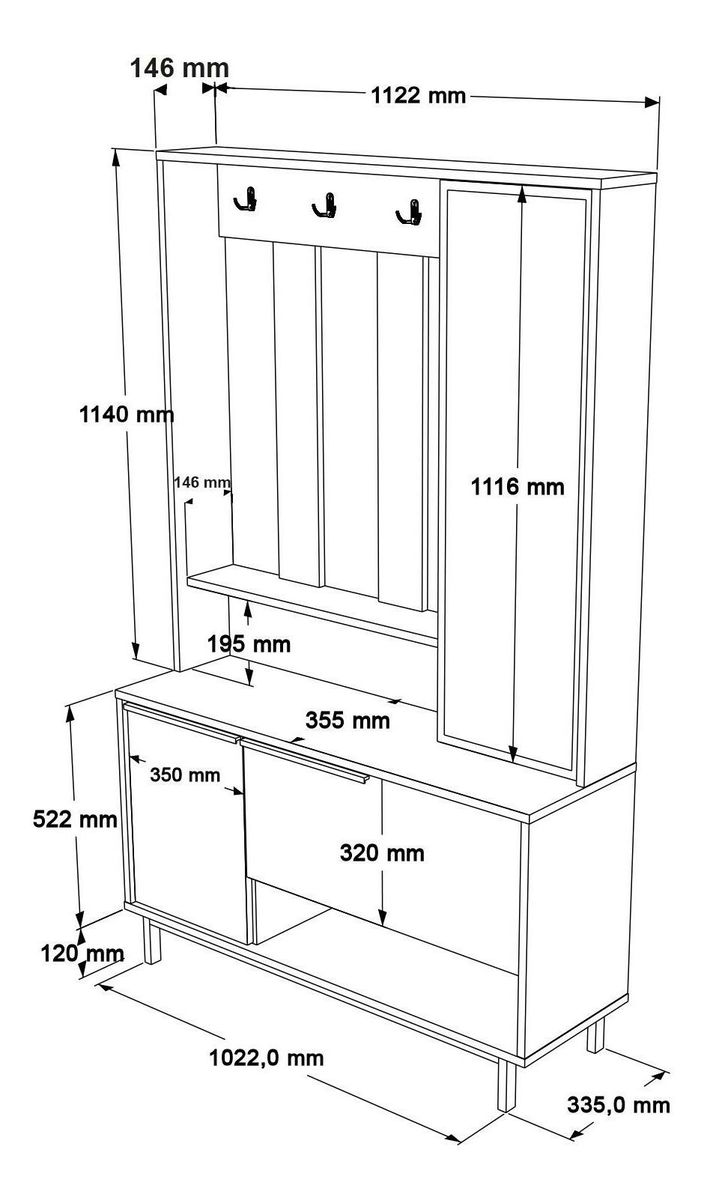 146 mm
1122 mm
1140 mm
146 mm
1116 mm
195 mm
355 mm
350 mm
522 mm
320 mm
120 mm
1022,0 mm
335,0 mm