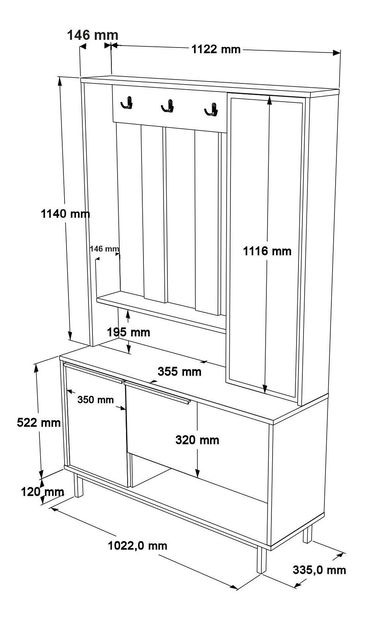 146 mm
1122 mm
1140 mm
146 mm
1116 mm
195 mm
355 mm
350 mm
522 mm
320 mm
120 mm
1022,0 mm
335,0 mm