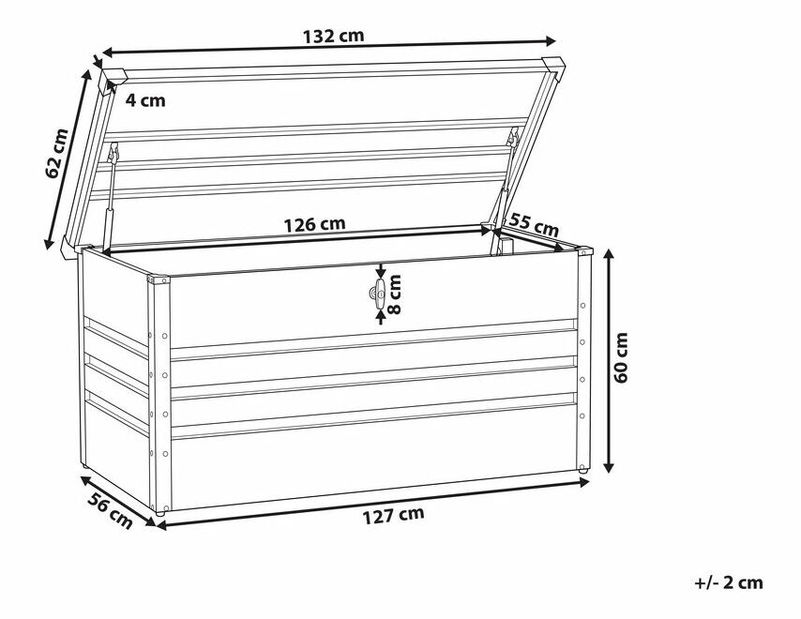 132 cm

4 cm

62 cm

126 cm

55 cm

8 cm

60 cm

56 cm

127 cm

+/- 2 cm