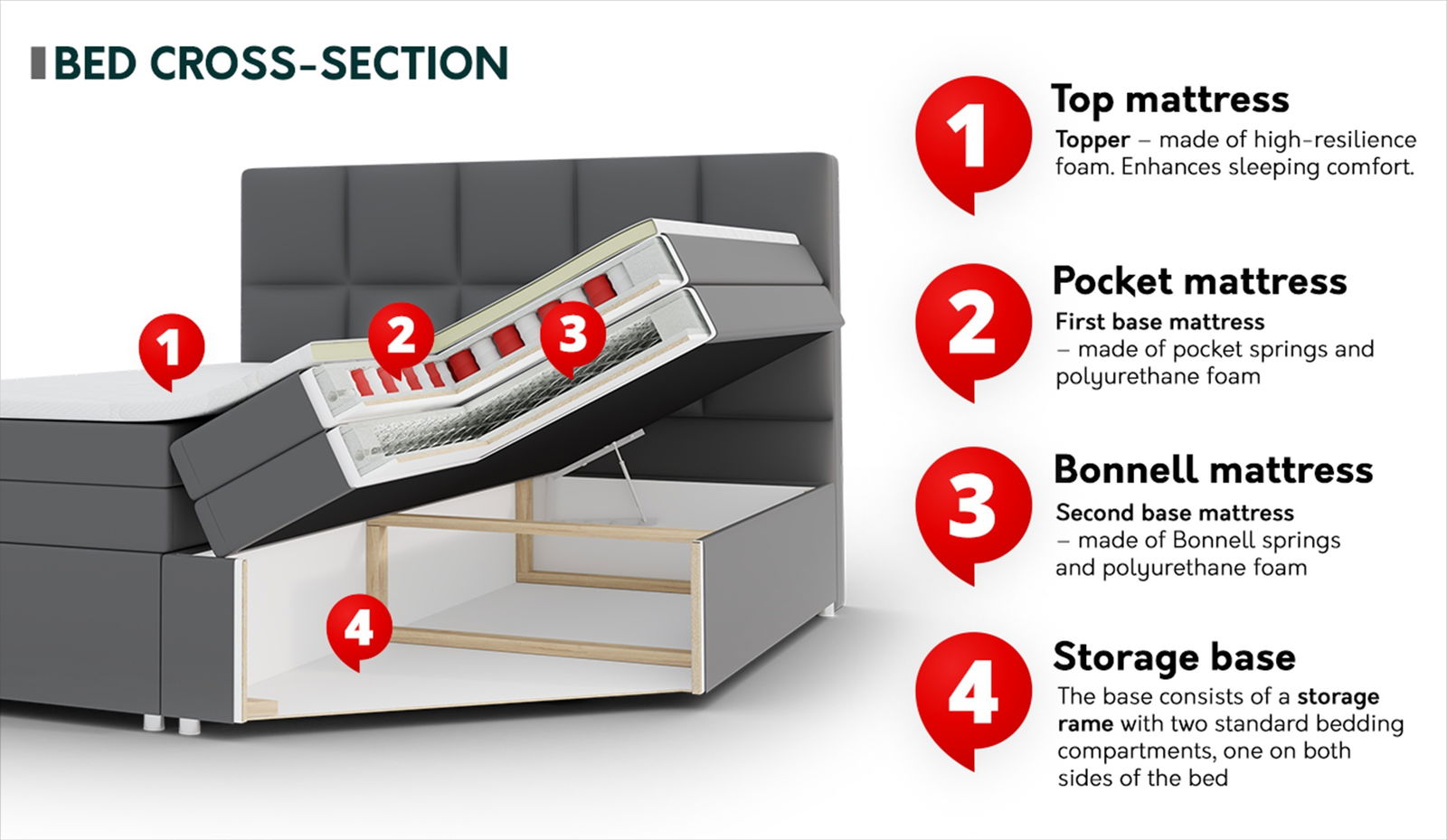 BED CROSS-SECTION

1

2

3

4

1

Top mattress

Topper – made of high-resilience foam. Enhances sleeping comfort.

2

Pocket mattress

First base mattress – made of pocket springs and polyurethane foam

3

Bonnell mattress

Second base mattress – made of Bonnell springs and polyurethane foam

4

Storage base

The base consists of a storage rame with two standard bedding compartments, one on both sides of the bed