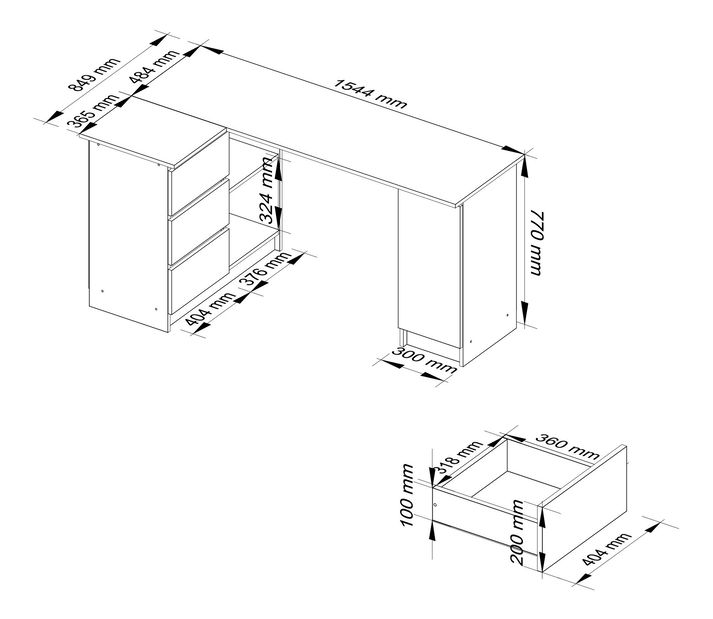 849 mm
484 mm
365 mm
1544 mm
324 mm
770 mm
376 mm
404 mm
300 mm
318 mm
360 mm
100 mm
200 mm
404 mm