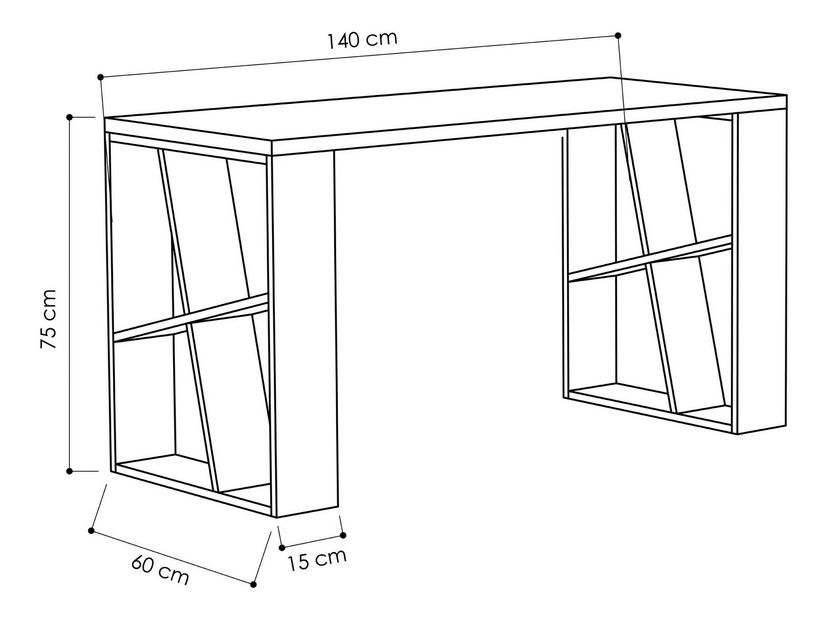 140 cm

75 cm

60 cm

15 cm