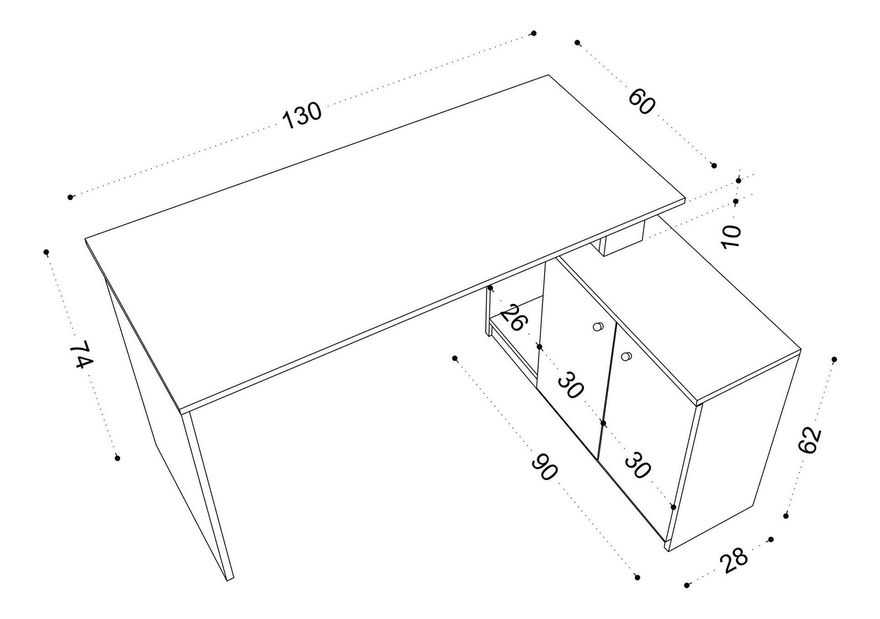 130
60
10
74
26
30
30
90
62
28