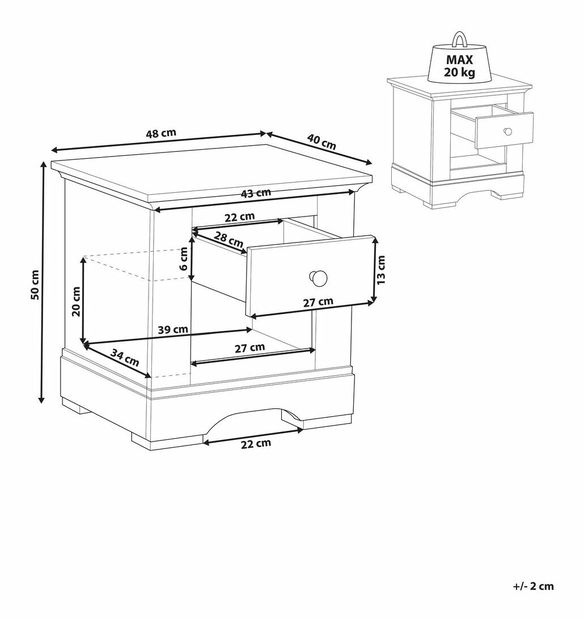 MAX
20 kg

48 cm
40 cm
43 cm
22 cm
28 cm
6 cm
13 cm
27 cm
50 cm
20 cm
39 cm
27 cm
34 cm
22 cm

+/- 2 cm