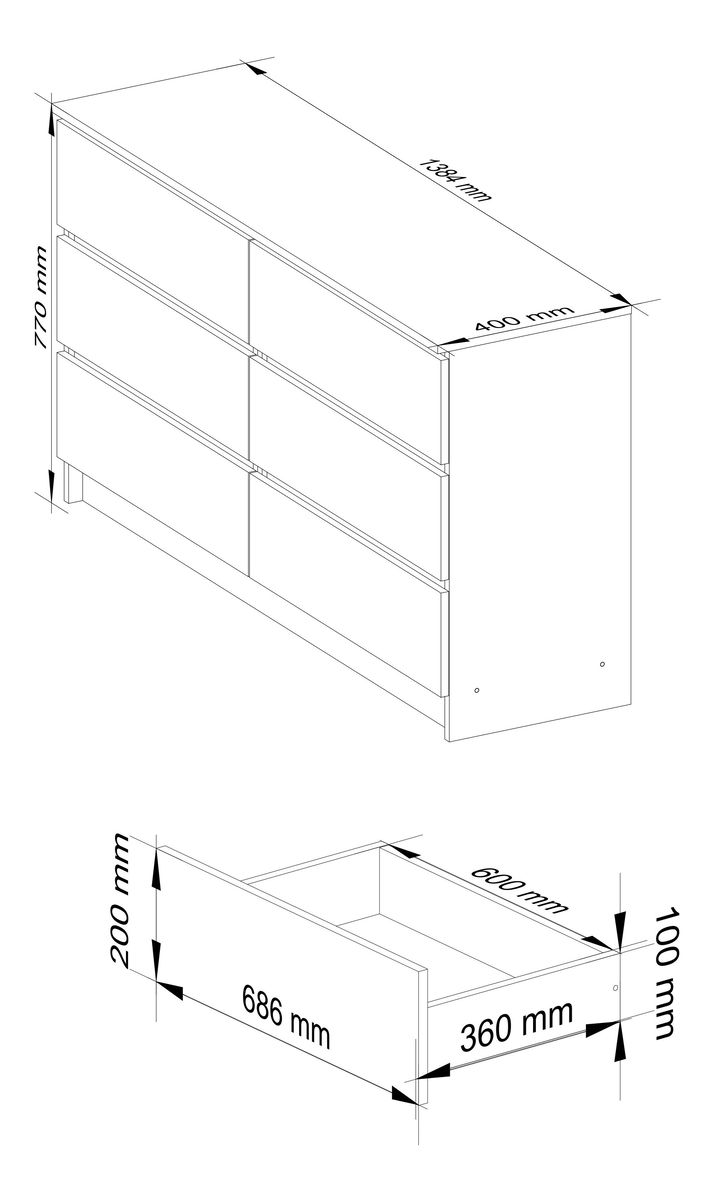 1384 mm
770 mm
400 mm
200 mm
600 mm
100 mm
686 mm
360 mm