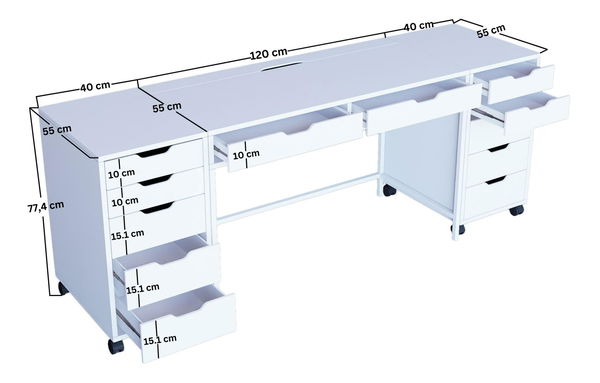 40 cm
120 cm
40 cm
55 cm
55 cm
55 cm
77,4 cm
10 cm
10 cm
15.1 cm
15.1 cm
15.1 cm
10 cm