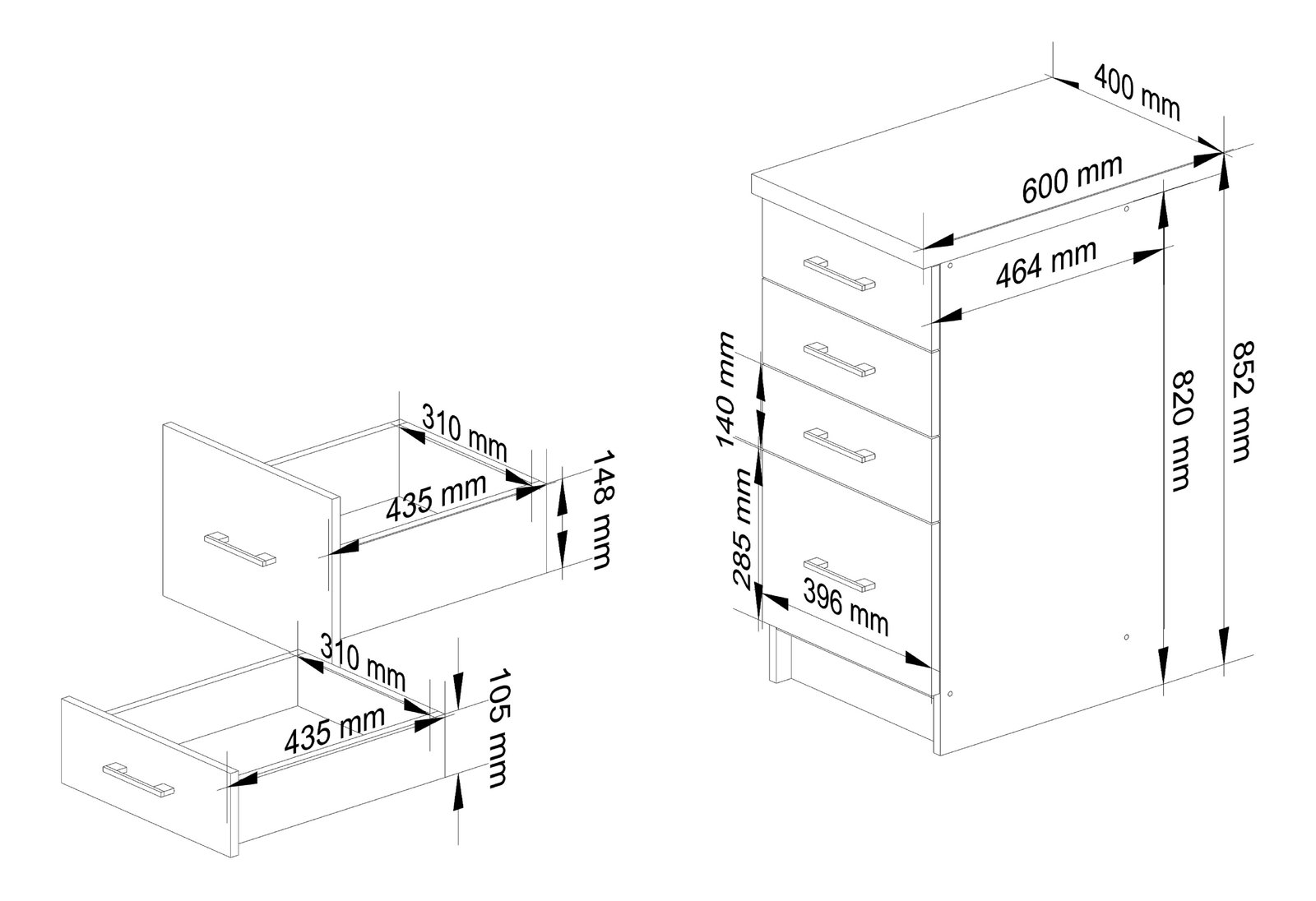 310 mm
435 mm
148 mm
310 mm
435 mm
105 mm
400 mm
600 mm
464 mm
140 mm
285 mm
396 mm
820 mm
852 mm