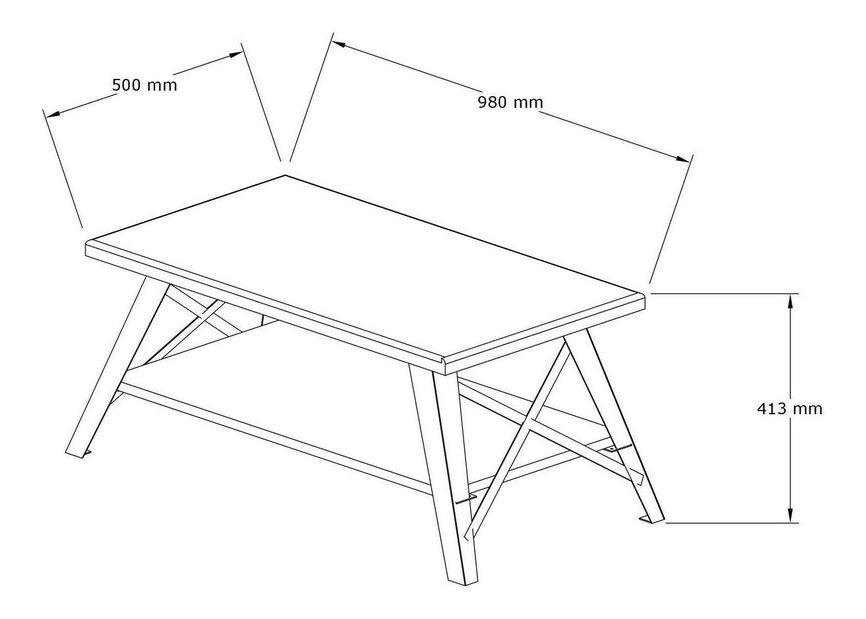 500 mm

980 mm

413 mm