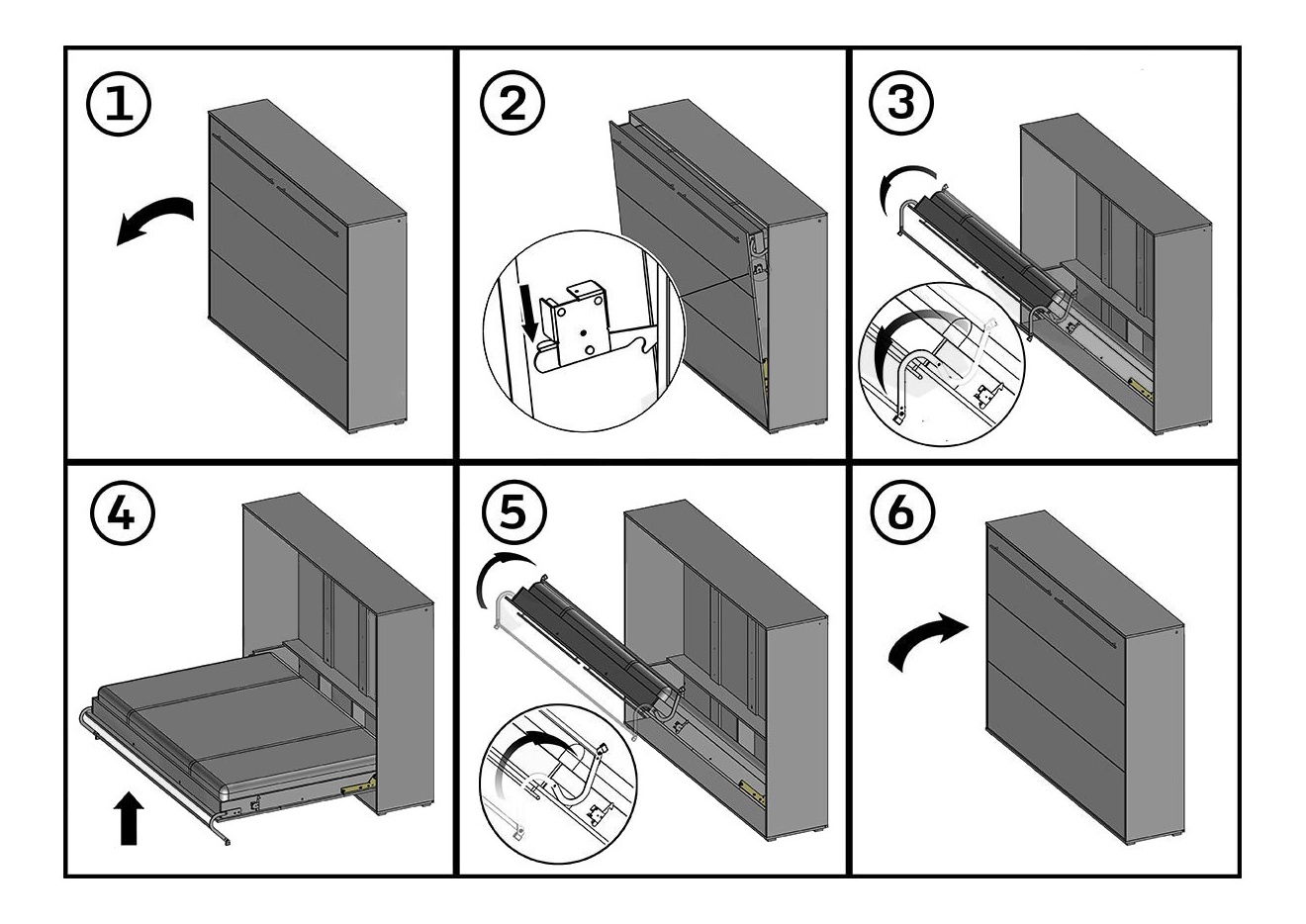 ①

②

③

④

⑤

⑥