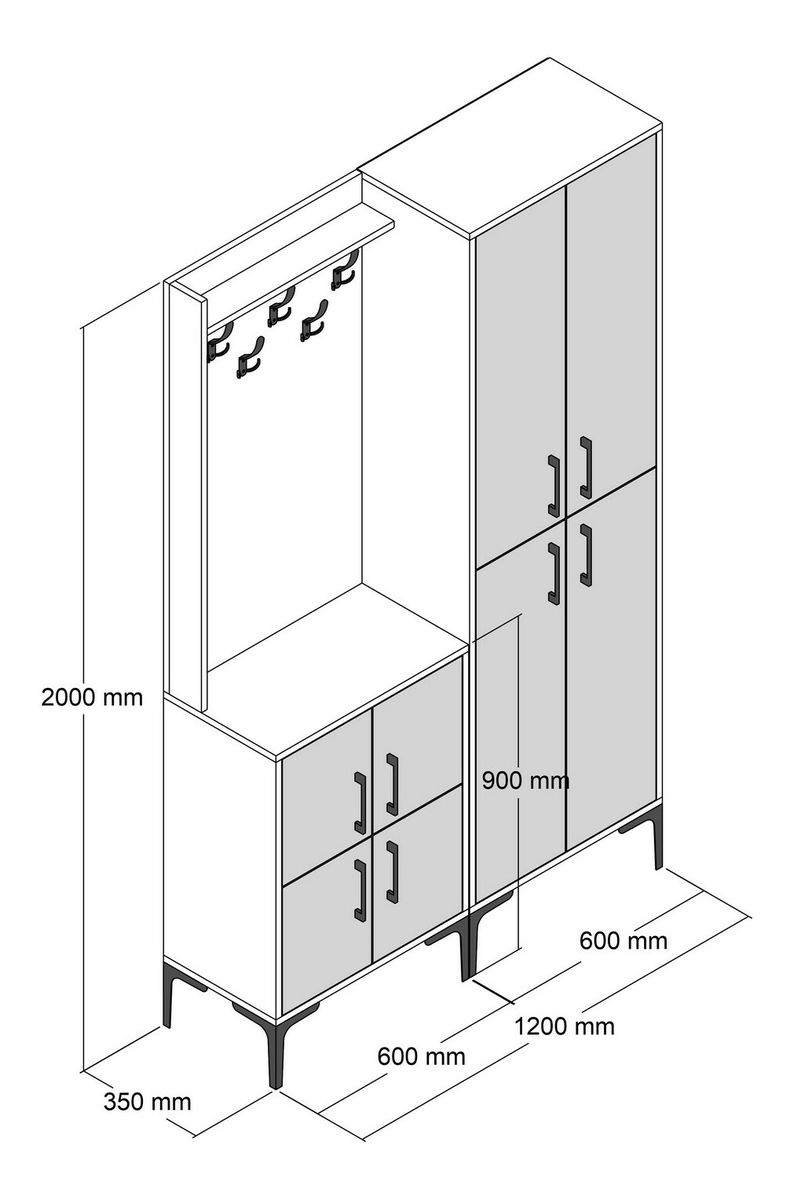 2000 mm
900 mm
600 mm
1200 mm
600 mm
350 mm