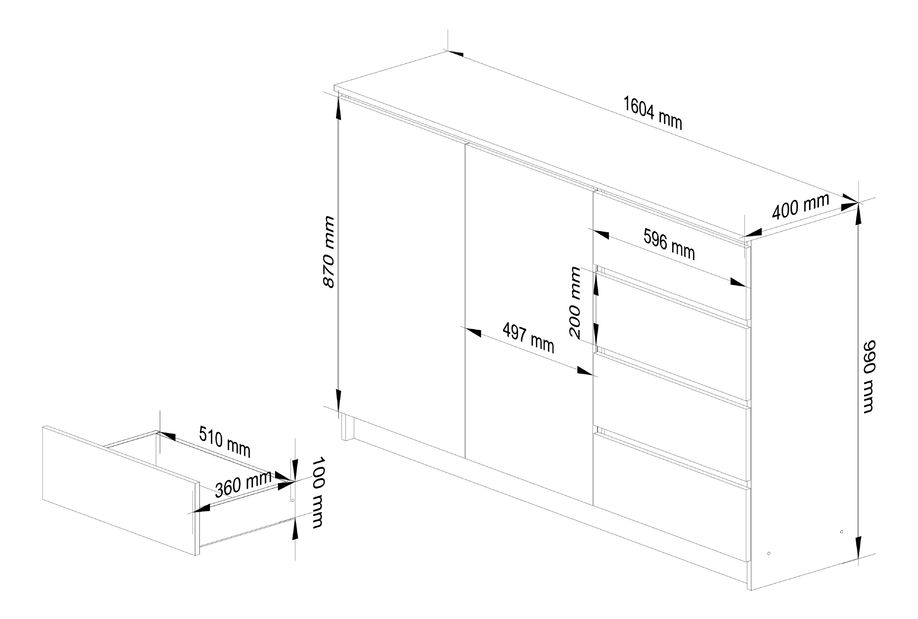 1604 mm

400 mm

596 mm

870 mm

200 mm

497 mm

990 mm

510 mm

360 mm

100 mm