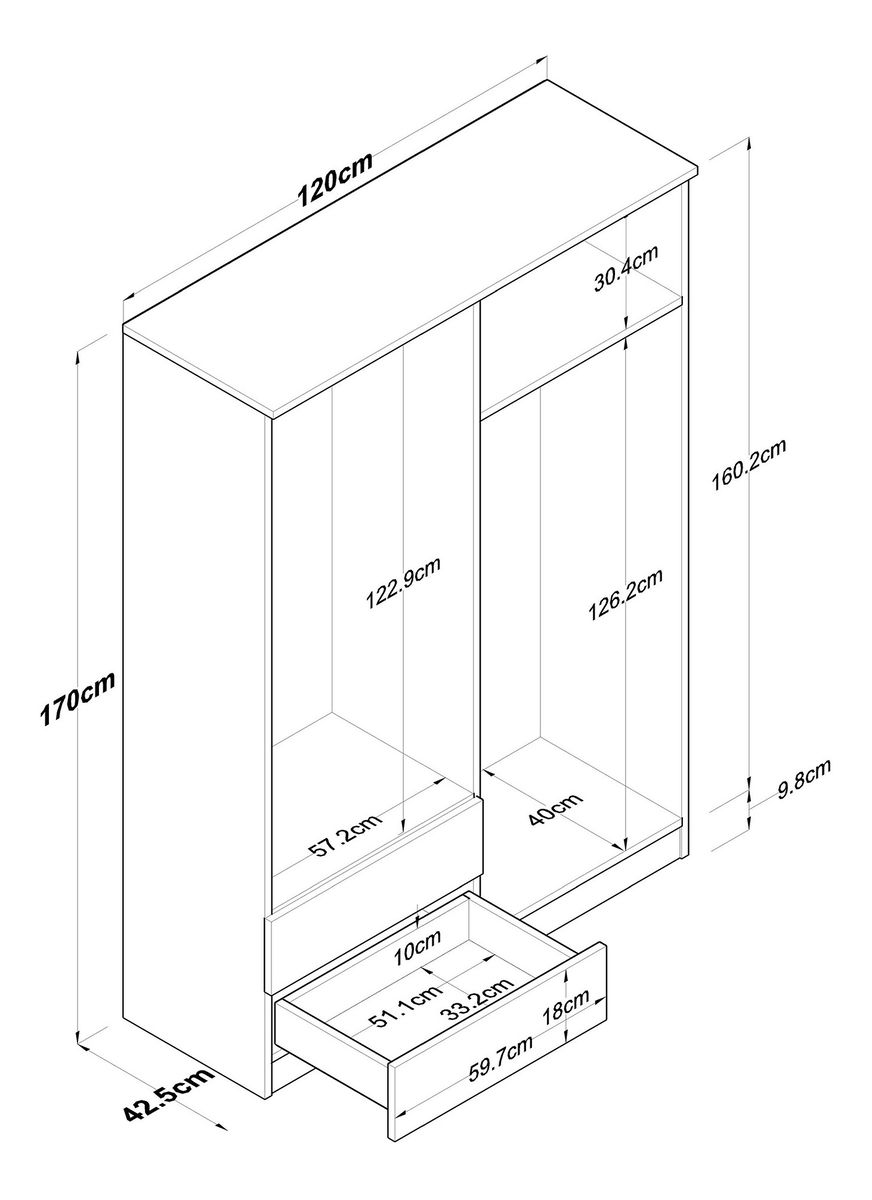 120cm
30.4cm
160.2cm
122.9cm
126.2cm
170cm
9.8cm
57.2cm
40cm
10cm
51.1cm
33.2cm
18cm
59.7cm
42.5cm