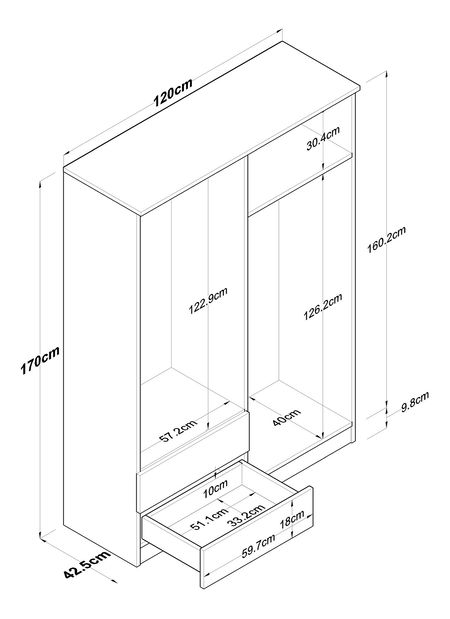 120cm
30.4cm
160.2cm
122.9cm
126.2cm
170cm
9.8cm
57.2cm
40cm
10cm
51.1cm
33.2cm
18cm
59.7cm
42.5cm