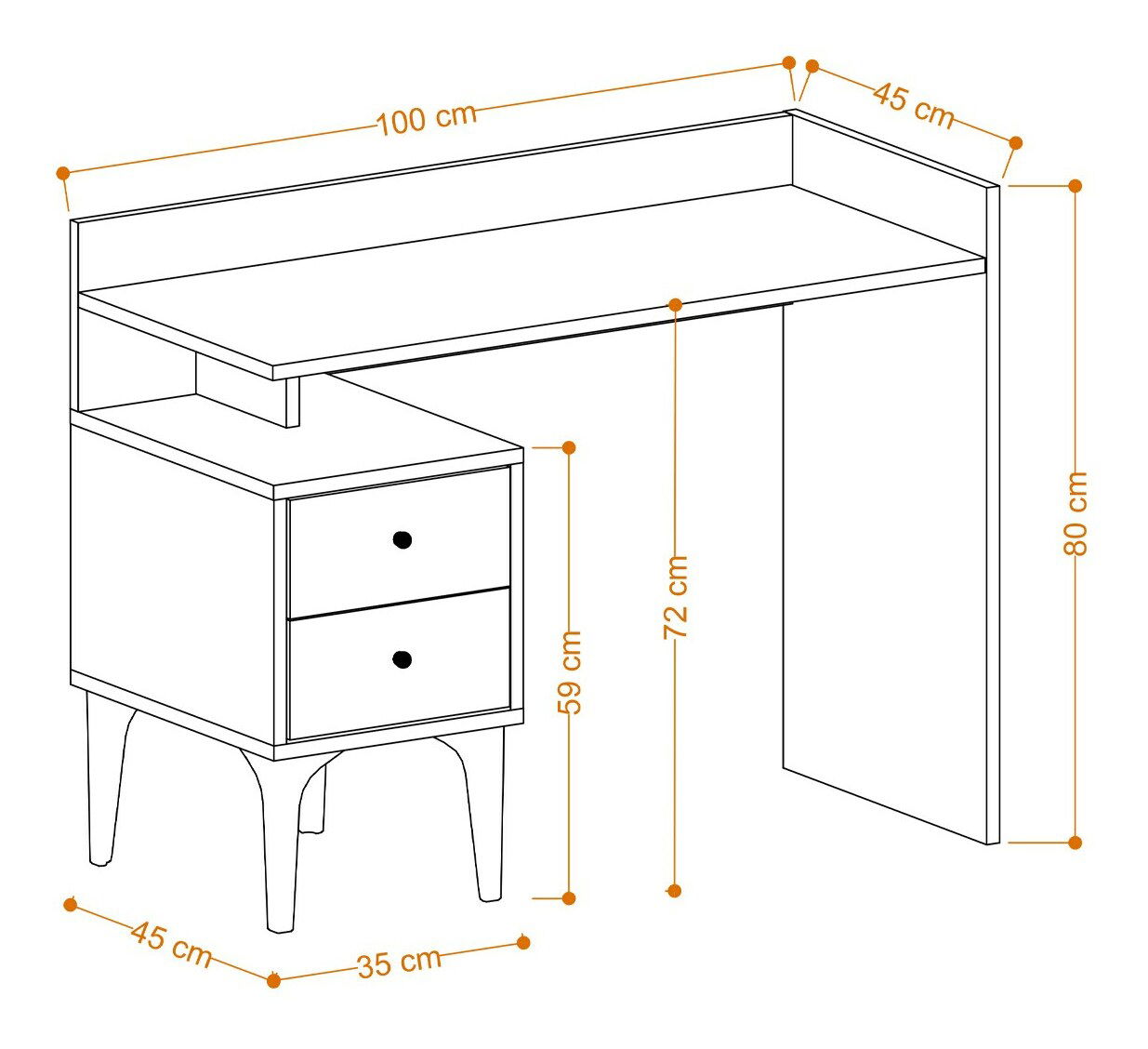 100 cm
45 cm
80 cm
72 cm
59 cm
45 cm
35 cm