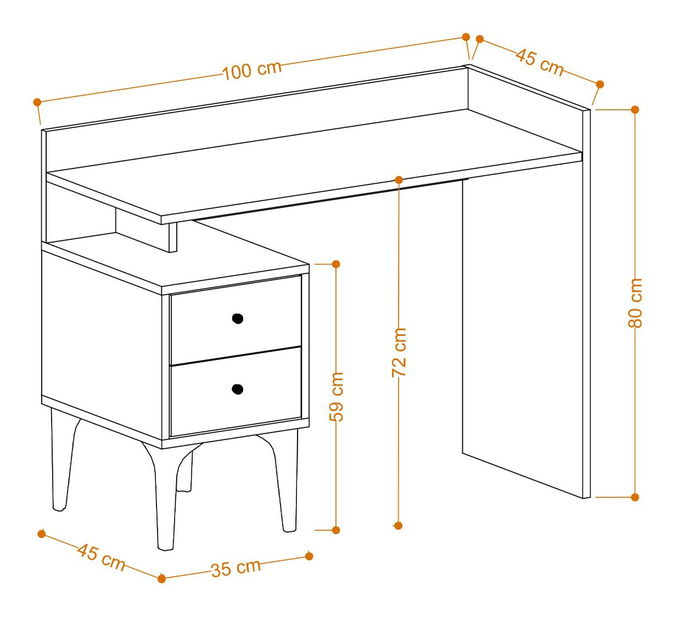 100 cm
45 cm
80 cm
72 cm
59 cm
45 cm
35 cm