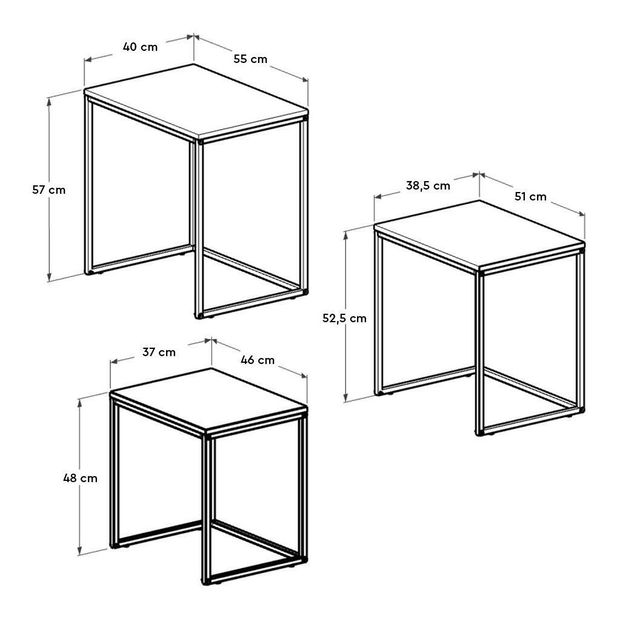 40 cm
55 cm
57 cm
38,5 cm
51 cm
52,5 cm
37 cm
46 cm
48 cm