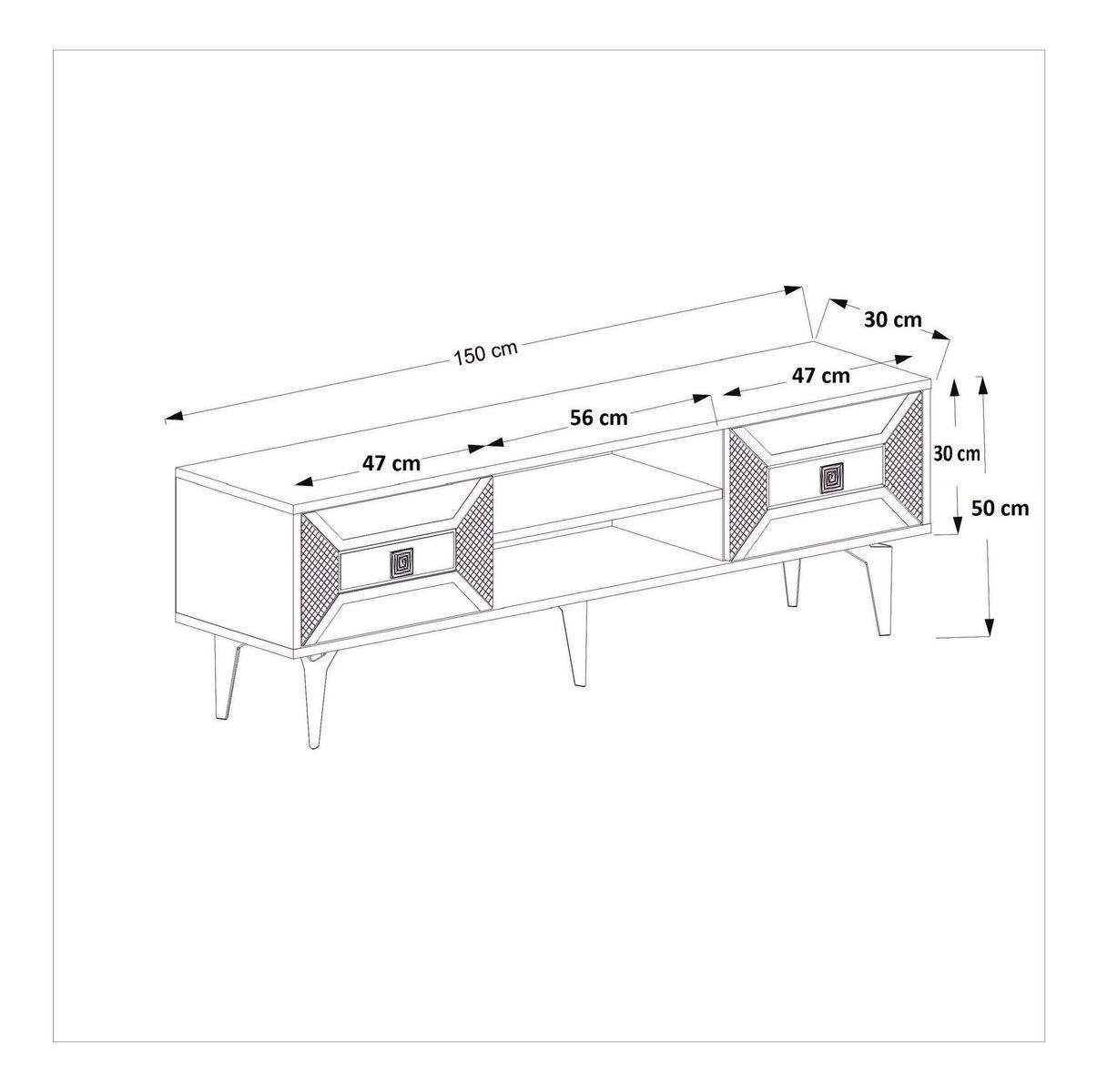 150 cm

30 cm

47 cm

56 cm

47 cm

30 cm

50 cm