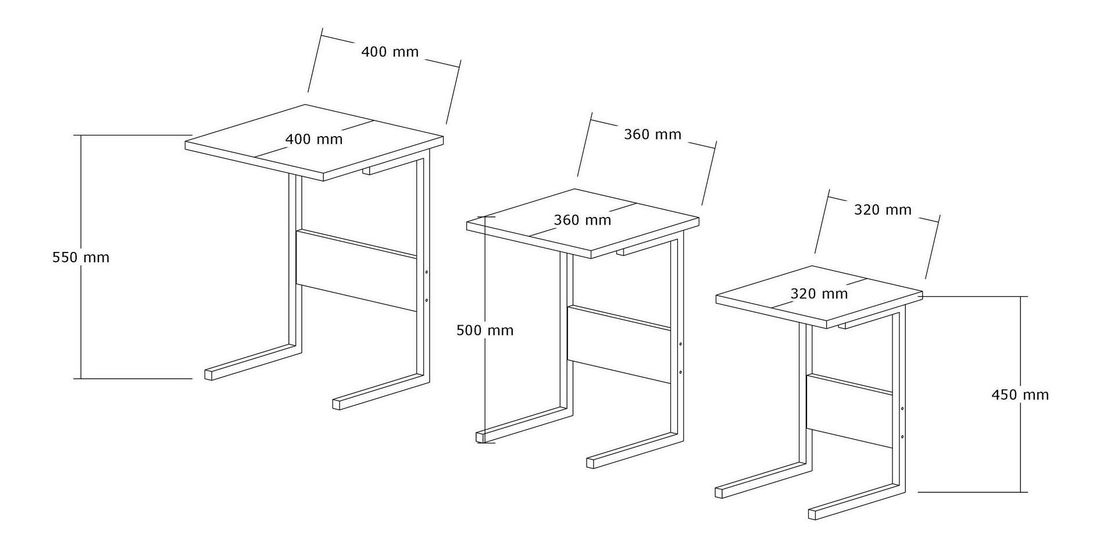 400 mm
400 mm
550 mm
360 mm
360 mm
500 mm
320 mm
320 mm
450 mm