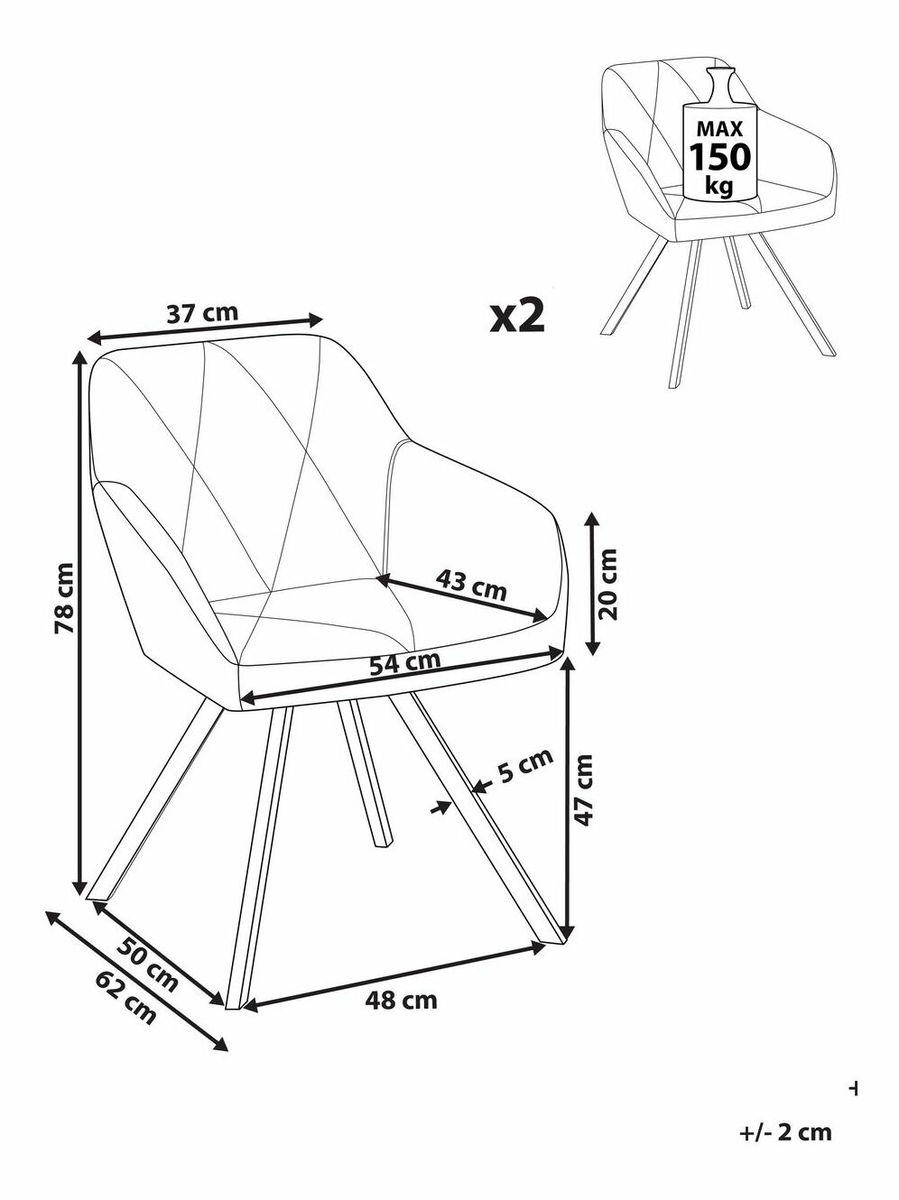 MAX
150
kg

x2

37 cm

78 cm

43 cm

20 cm

54 cm

5 cm

47 cm

50 cm

62 cm

48 cm

+/- 2 cm