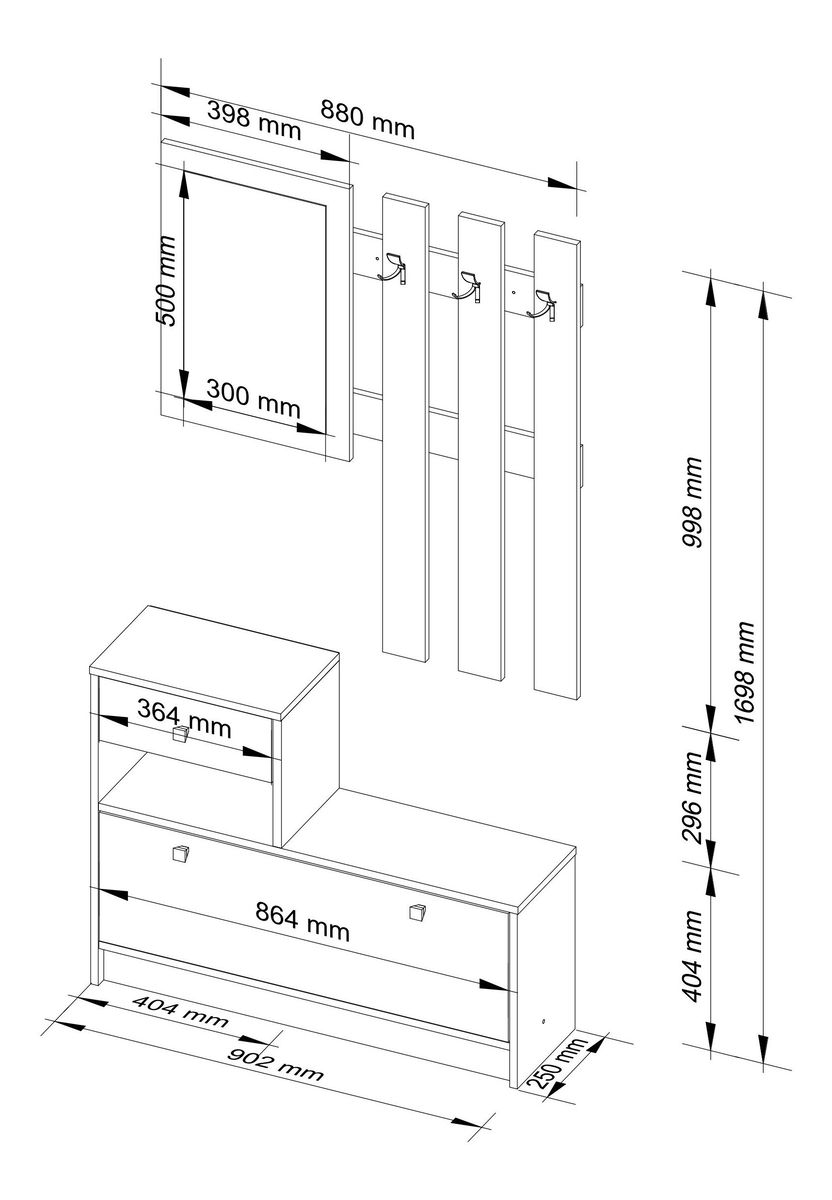 398 mm
880 mm
500 mm
300 mm
998 mm
1698 mm
364 mm
296 mm
864 mm
404 mm
404 mm
902 mm
250 mm