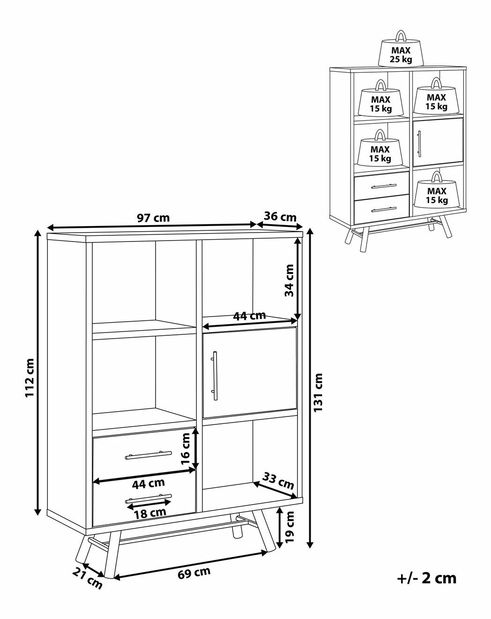 MAX
25 kg

MAX
15 kg

MAX
15 kg

MAX
15 kg

MAX
15 kg

97 cm
36 cm
34 cm
44 cm
112 cm
131 cm
16 cm
44 cm
33 cm
18 cm
19 cm
21 cm
69 cm
+/- 2 cm