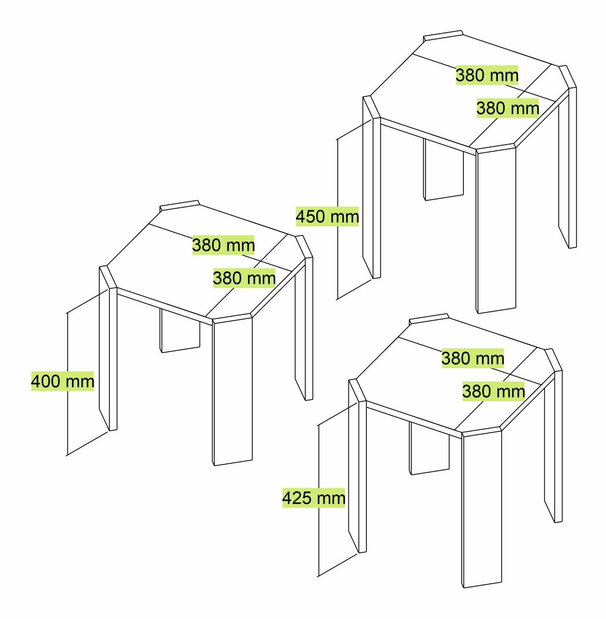 380 mm
380 mm
450 mm

380 mm
380 mm
400 mm

380 mm
380 mm
425 mm