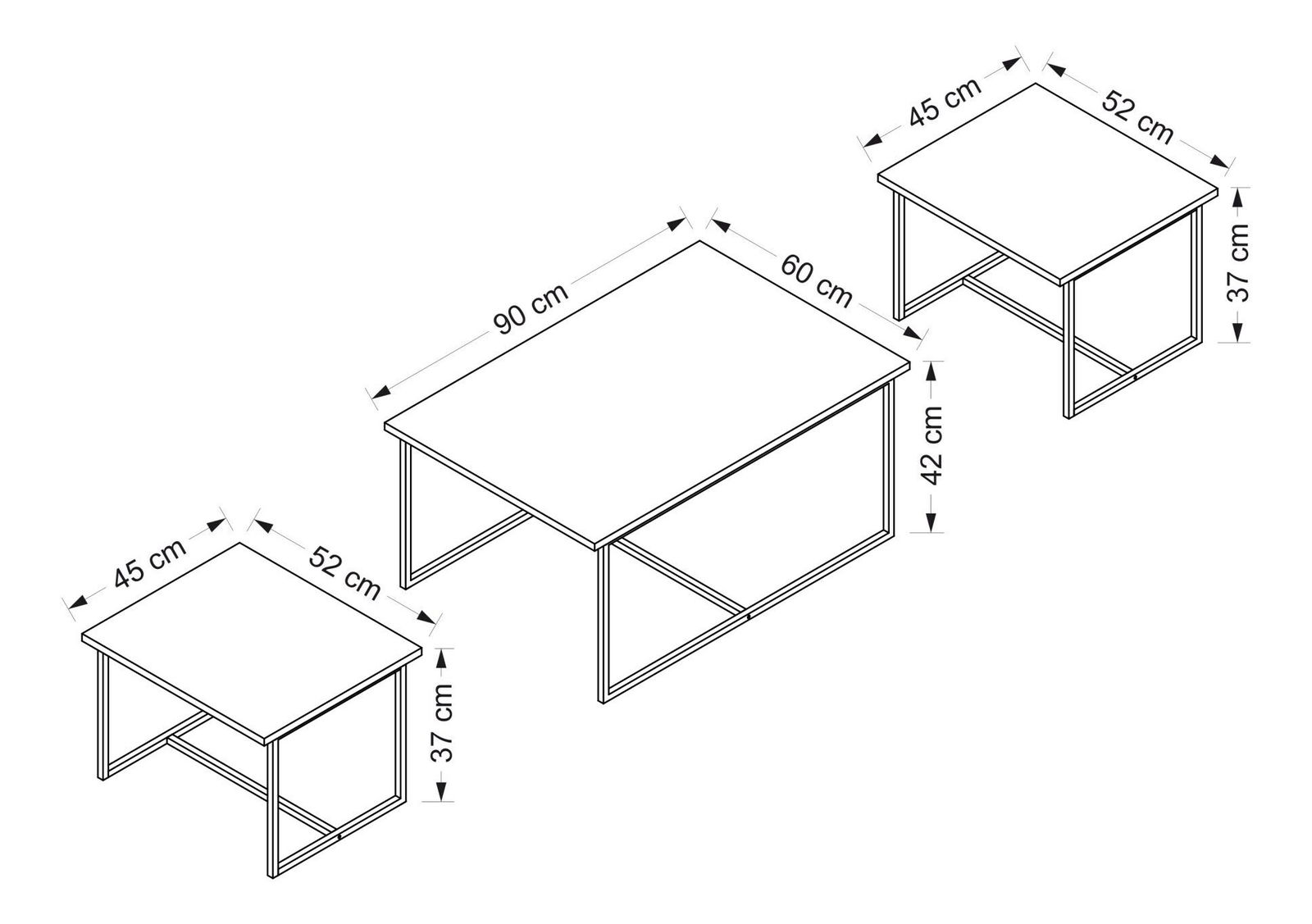 45 cm
52 cm
37 cm
90 cm
60 cm
42 cm
45 cm
52 cm
37 cm