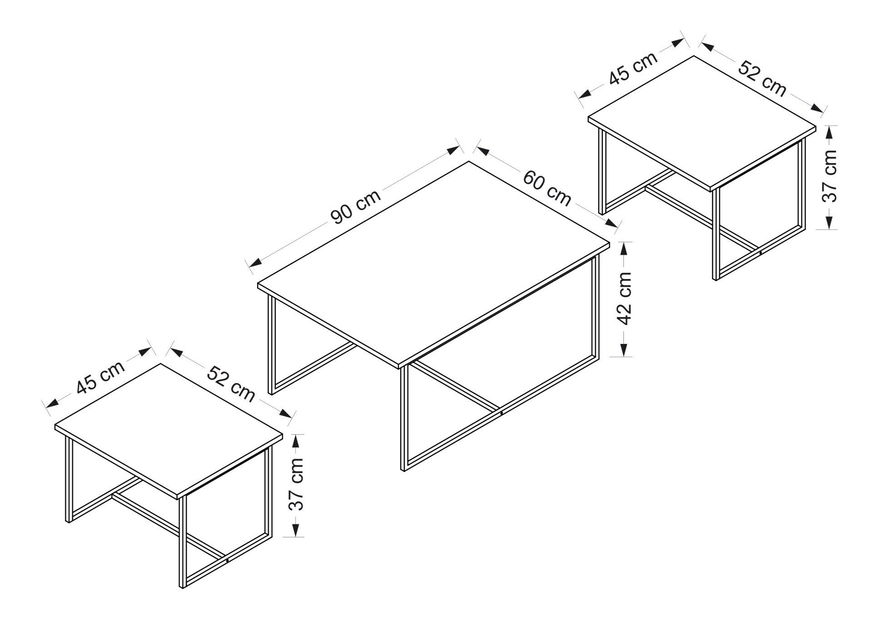 45 cm
52 cm
37 cm
90 cm
60 cm
42 cm
45 cm
52 cm
37 cm