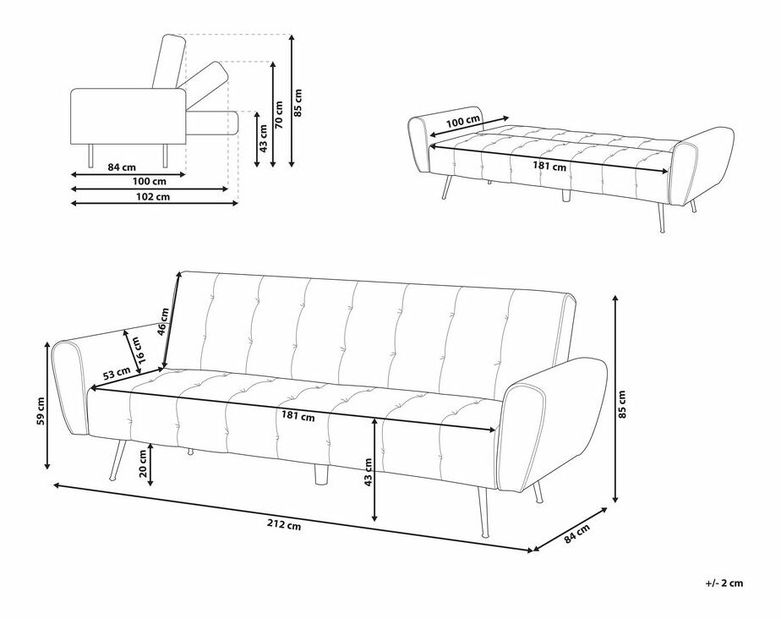 85 cm
70 cm
43 cm
84 cm
100 cm
102 cm

100 cm
181 cm

46 cm
16 cm
53 cm
59 cm
181 cm
20 cm
43 cm
85 cm
212 cm
84 cm

+/- 2 cm