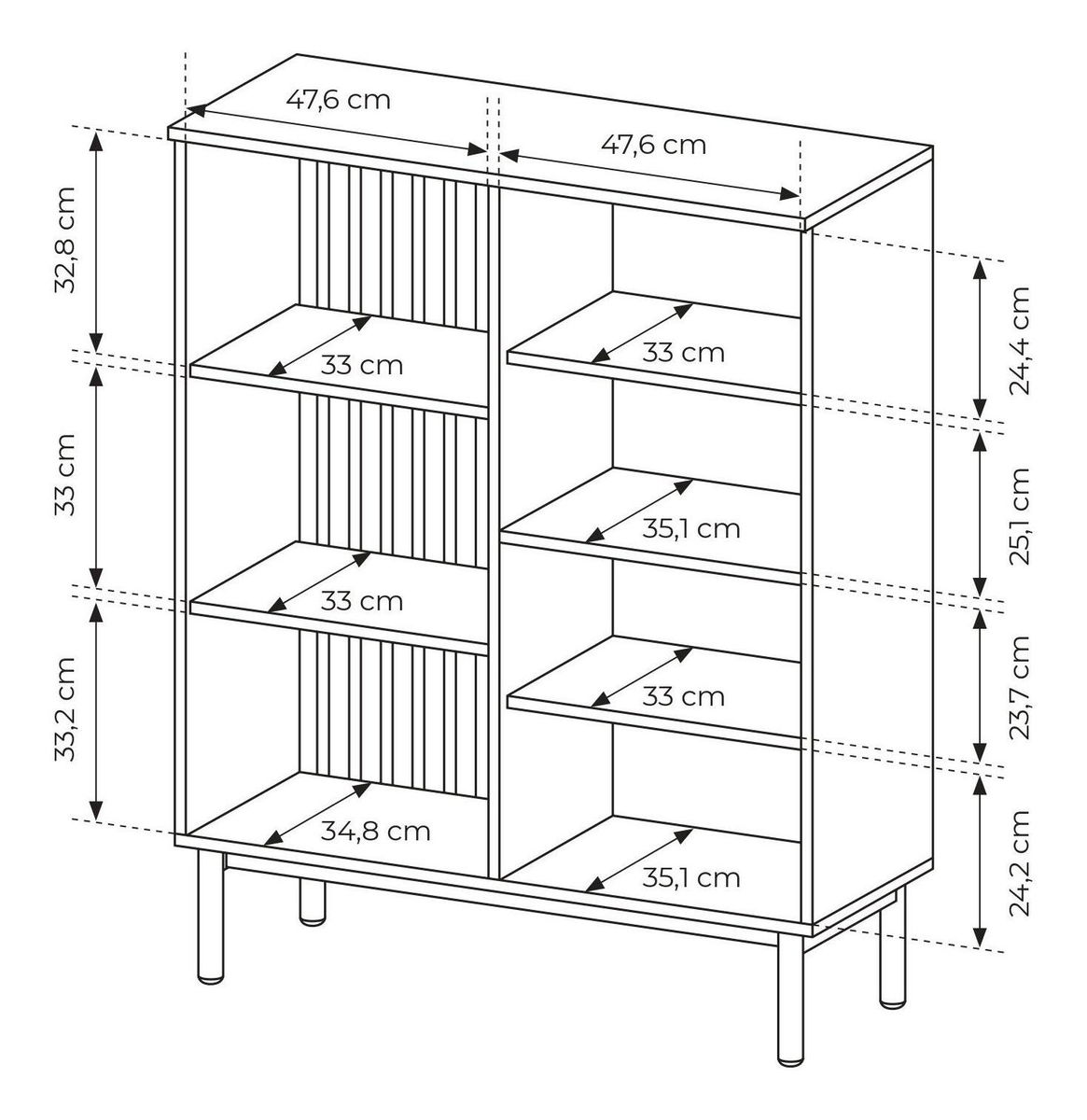 47,6 cm
47,6 cm
32,8 cm
33 cm
33,2 cm
33 cm
33 cm
34,8 cm
33 cm
35,1 cm
33 cm
35,1 cm
24,4 cm
25,1 cm
23,7 cm
24,2 cm