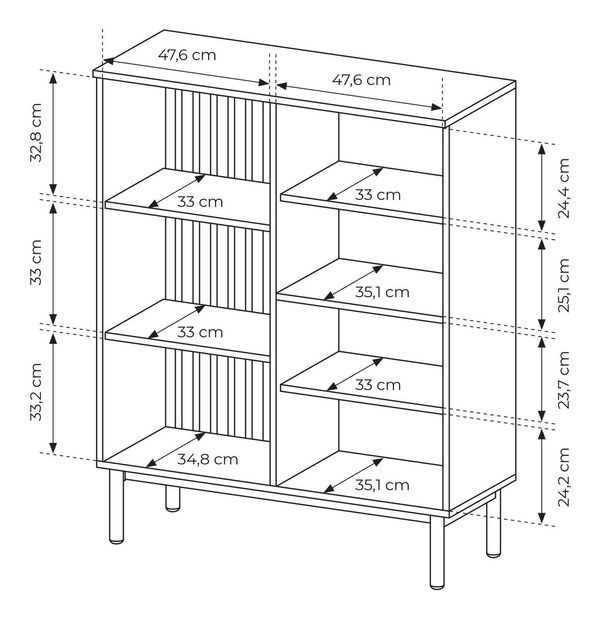 47,6 cm
47,6 cm
32,8 cm
33 cm
33,2 cm
33 cm
33 cm
34,8 cm
33 cm
35,1 cm
33 cm
35,1 cm
24,4 cm
25,1 cm
23,7 cm
24,2 cm