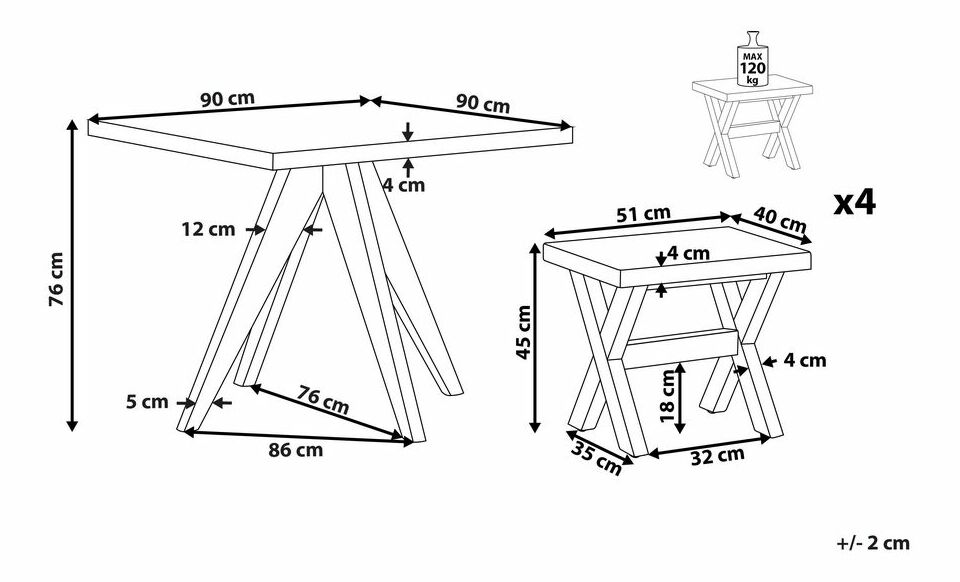 90 cm
90 cm
4 cm
12 cm
76 cm
5 cm
76 cm
86 cm

MAX
120
kg

x4

51 cm
40 cm
4 cm
45 cm
4 cm
18 cm
35 cm
32 cm

+/- 2 cm