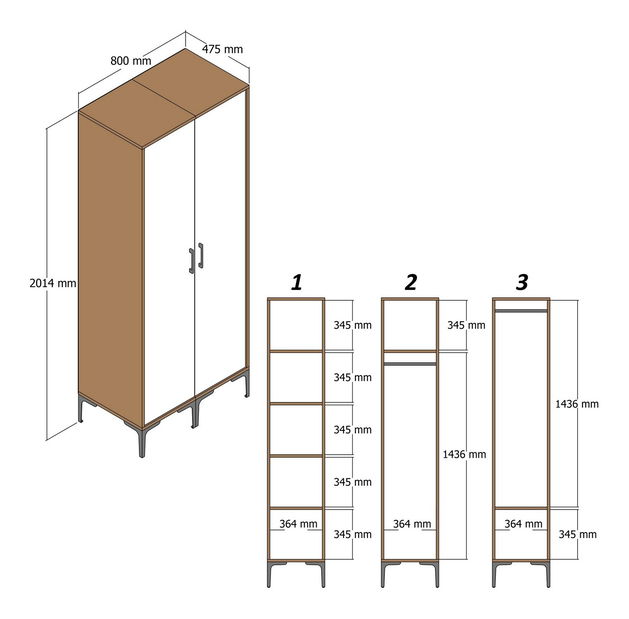 800 mm
475 mm
2014 mm

1
345 mm
345 mm
345 mm
345 mm
364 mm
345 mm

2
345 mm
1436 mm
364 mm

3
1436 mm
364 mm
345 mm