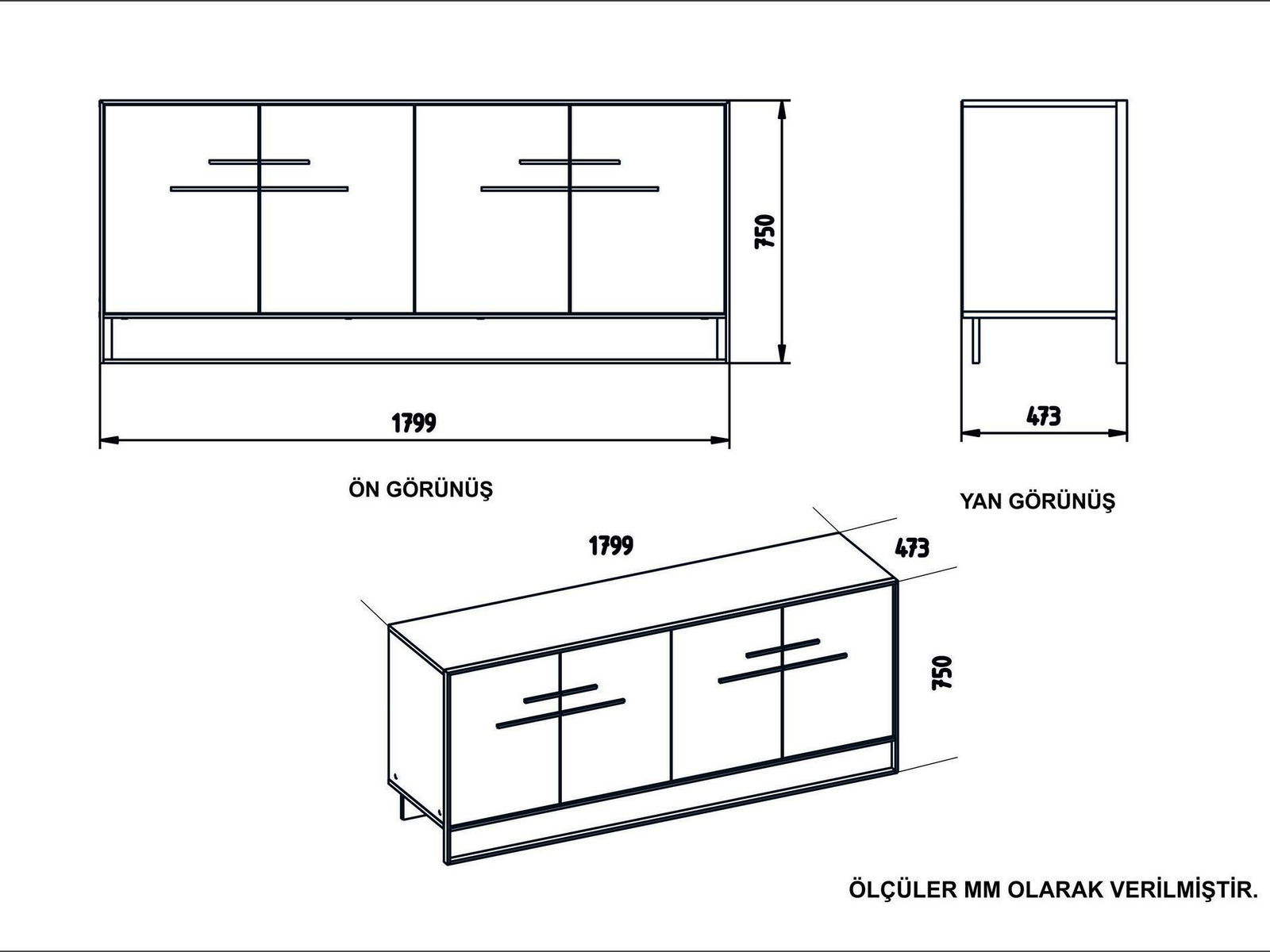 750

1799

473

ÖN GÖRÜNÜŞ

YAN GÖRÜNÜŞ

1799

473

750

ÖLÇÜLER MM OLARAK VERİLMİŞTİR.