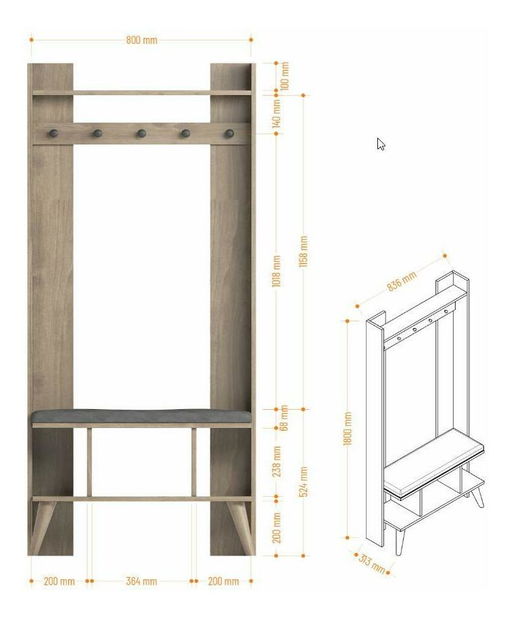 800 mm

100 mm
140 mm
1018 mm
1158 mm
68 mm
238 mm
524 mm
200 mm

200 mm
364 mm
200 mm

836 mm
1800 mm
313 mm