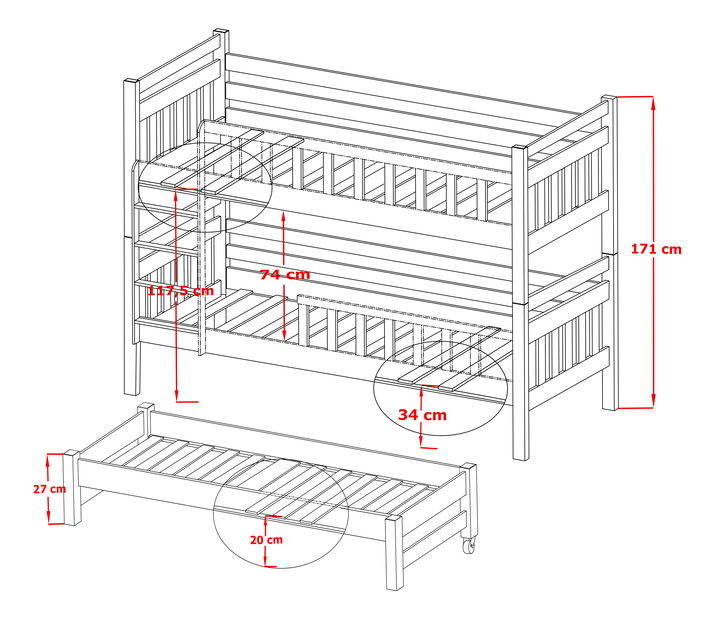 171 cm
74 cm
117,5 cm
34 cm
27 cm
20 cm