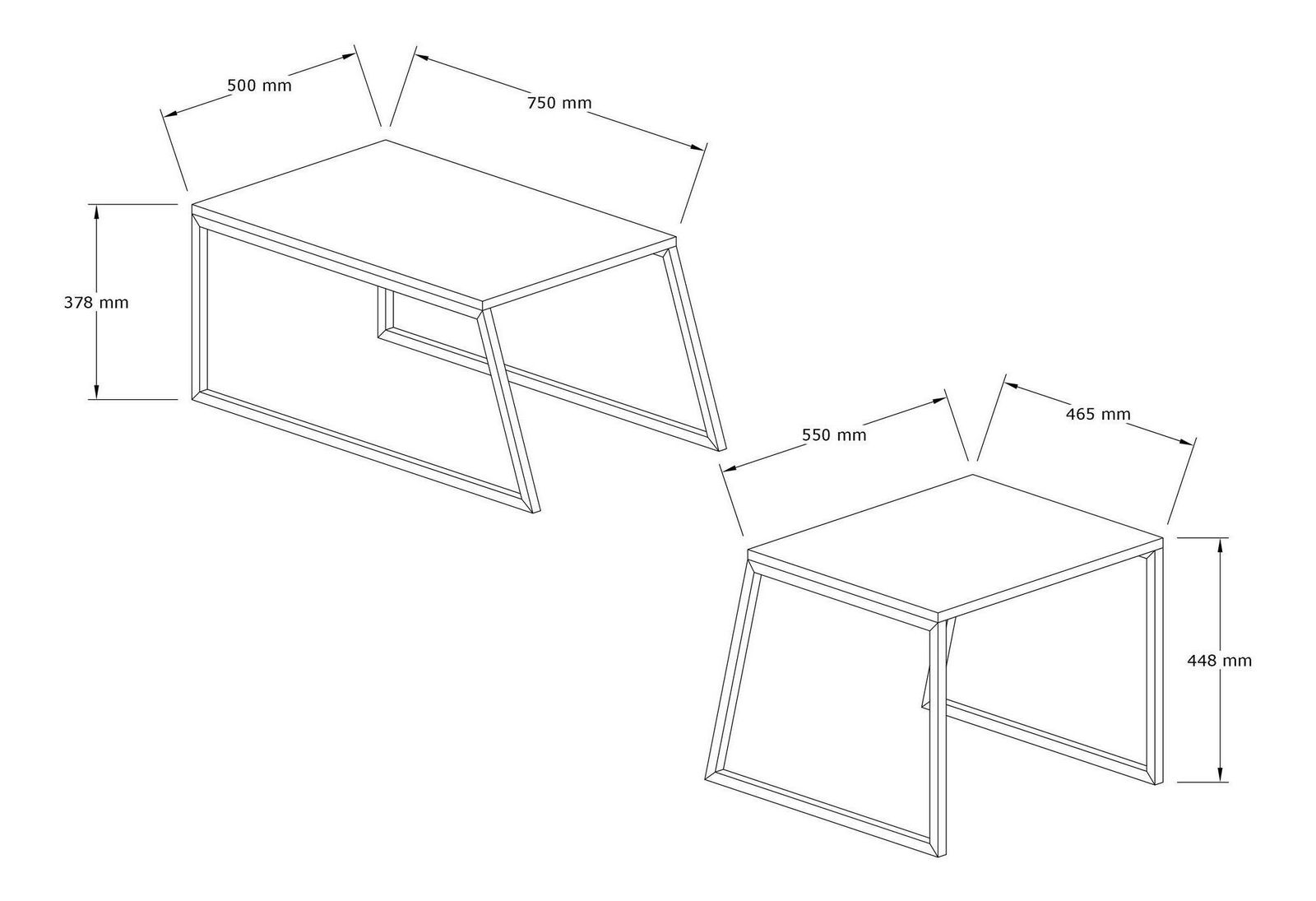 500 mm
750 mm
378 mm
550 mm
465 mm
448 mm