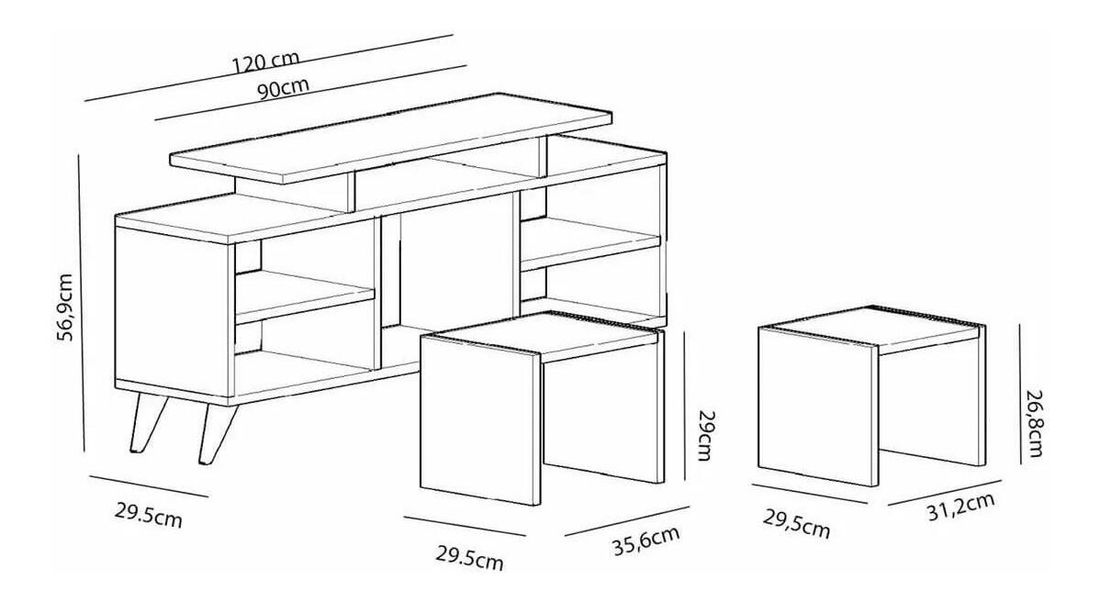 120 cm
90cm
56,9cm
29.5cm
29cm
29.5cm
35,6cm
26,8cm
29,5cm
31,2cm