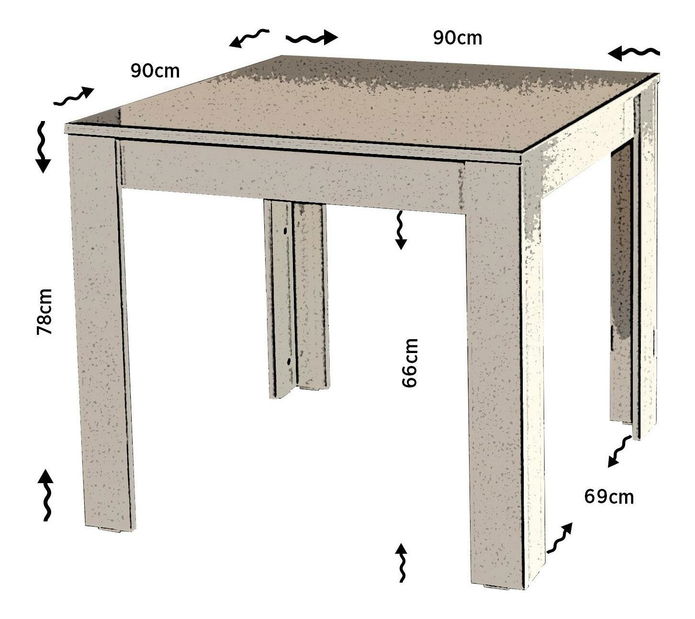 90cm

90cm

78cm

66cm

69cm