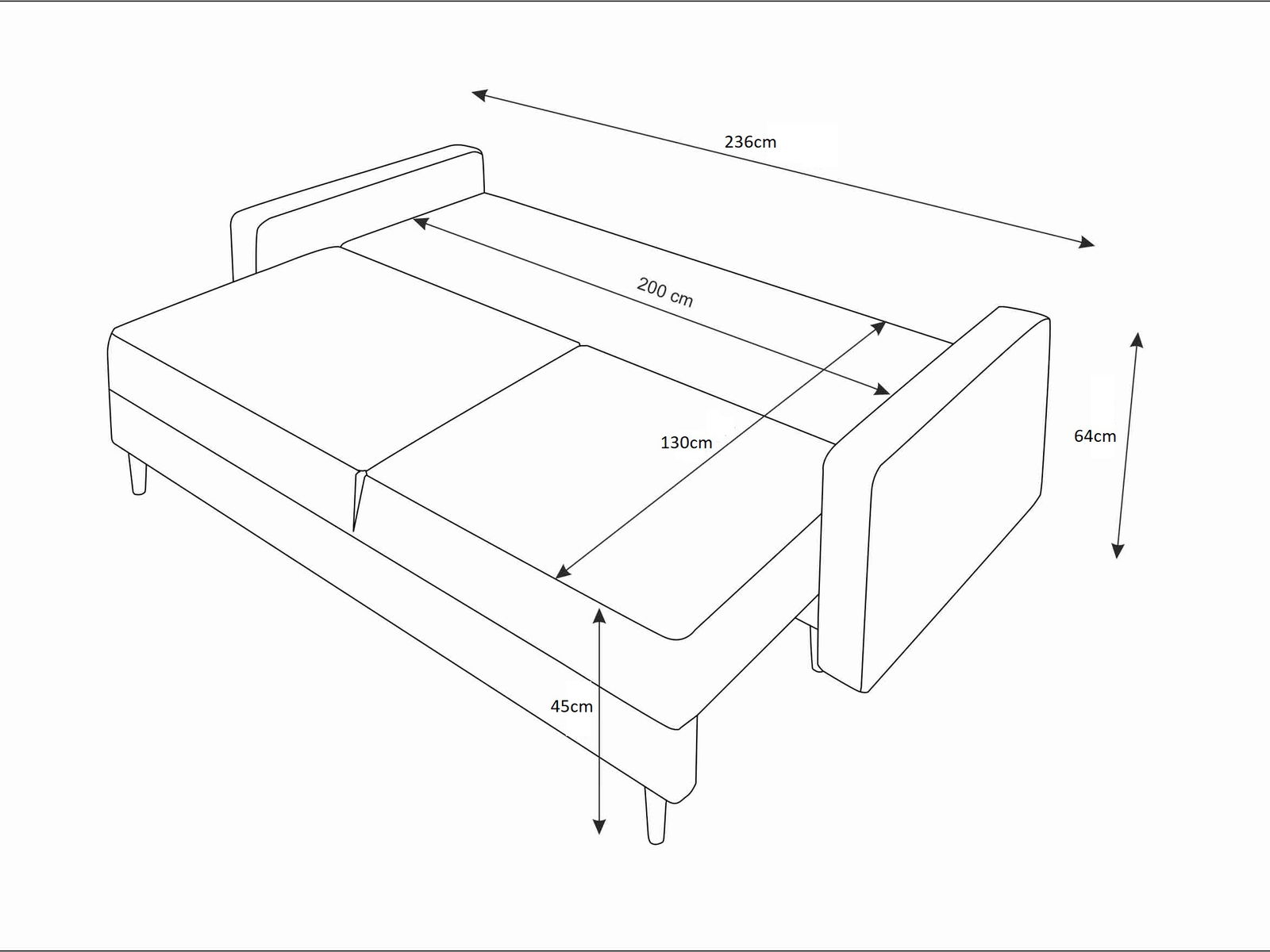 236cm

200 cm

130cm

64cm

45cm