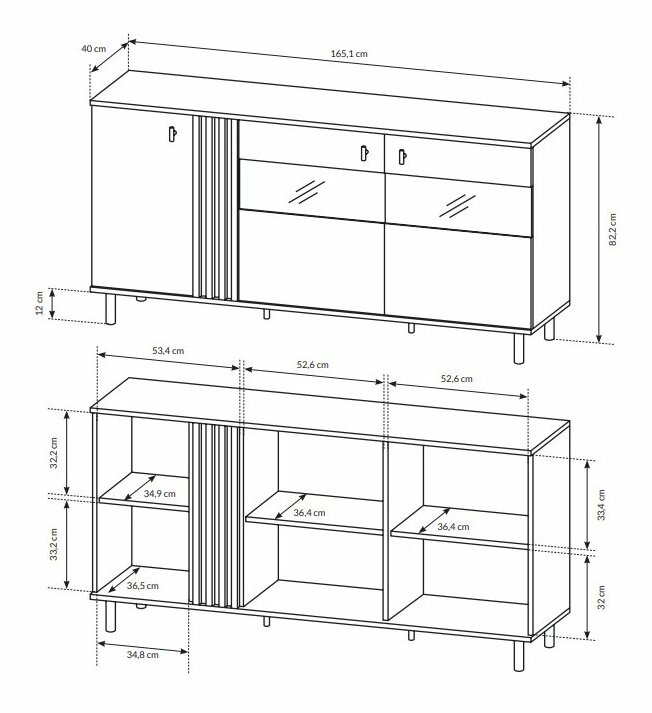 40 cm
165,1 cm
82,2 cm
12 cm
53,4 cm
52,6 cm
52,6 cm
32,2 cm
34,9 cm
36,4 cm
36,4 cm
33,4 cm
33,2 cm
36,5 cm
32 cm
34,8 cm